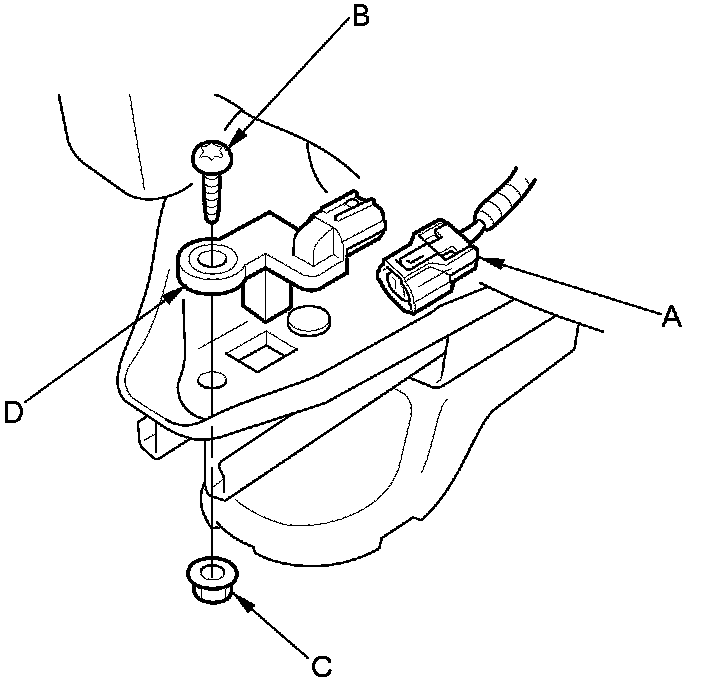 B

A

D

C