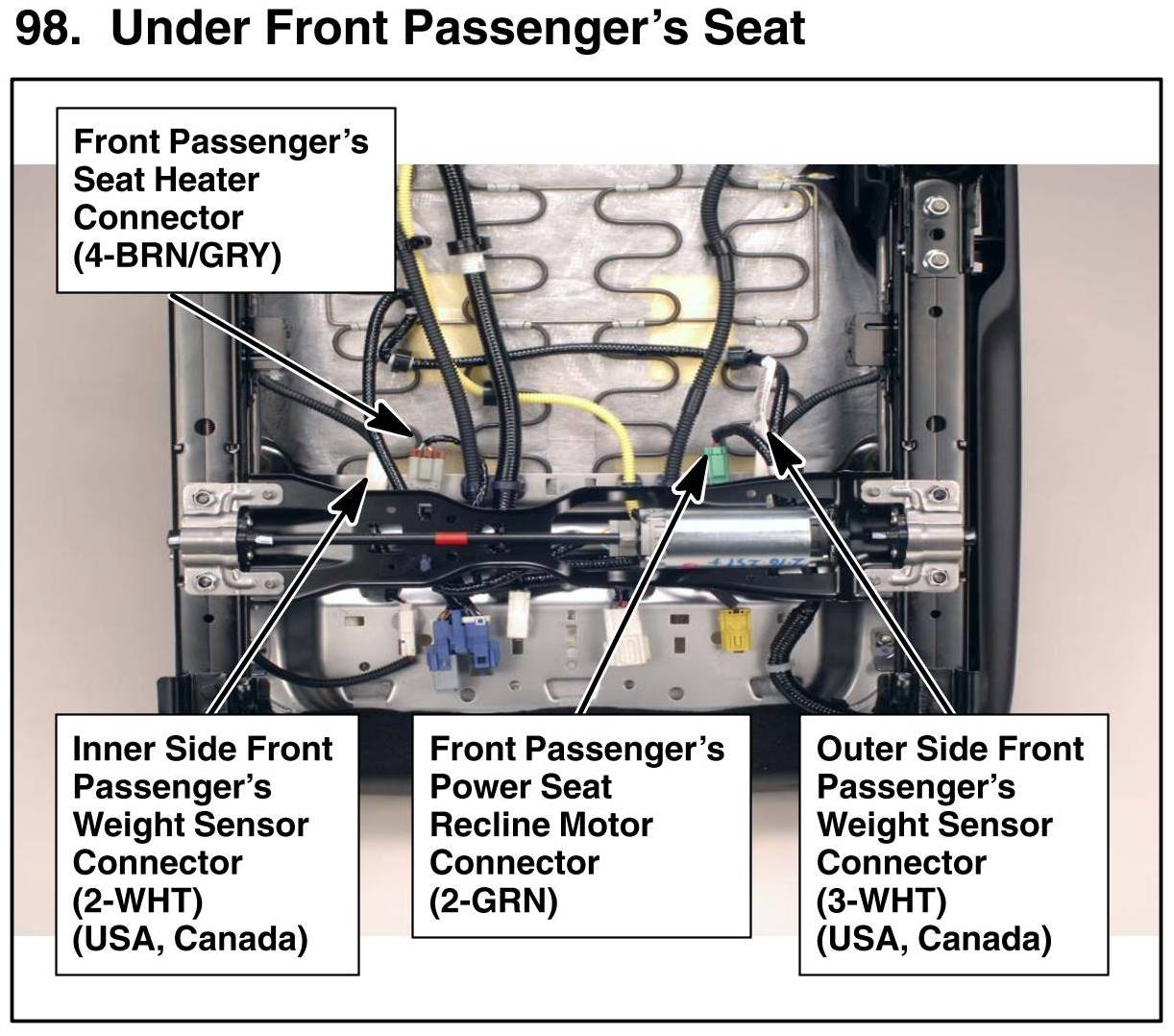 98. Under Front Passenger's Seat

Front Passenger's Seat Heater Connector (4-BRN/GRY)

Inner Side Front Passenger's Weight Sensor Connector (2-WHT) (USA, Canada)

Front Passenger's Power Seat Recline Motor Connector (2-GRN)

Outer Side Front Passenger's Weight Sensor Connector (3-WHT) (USA, Canada)