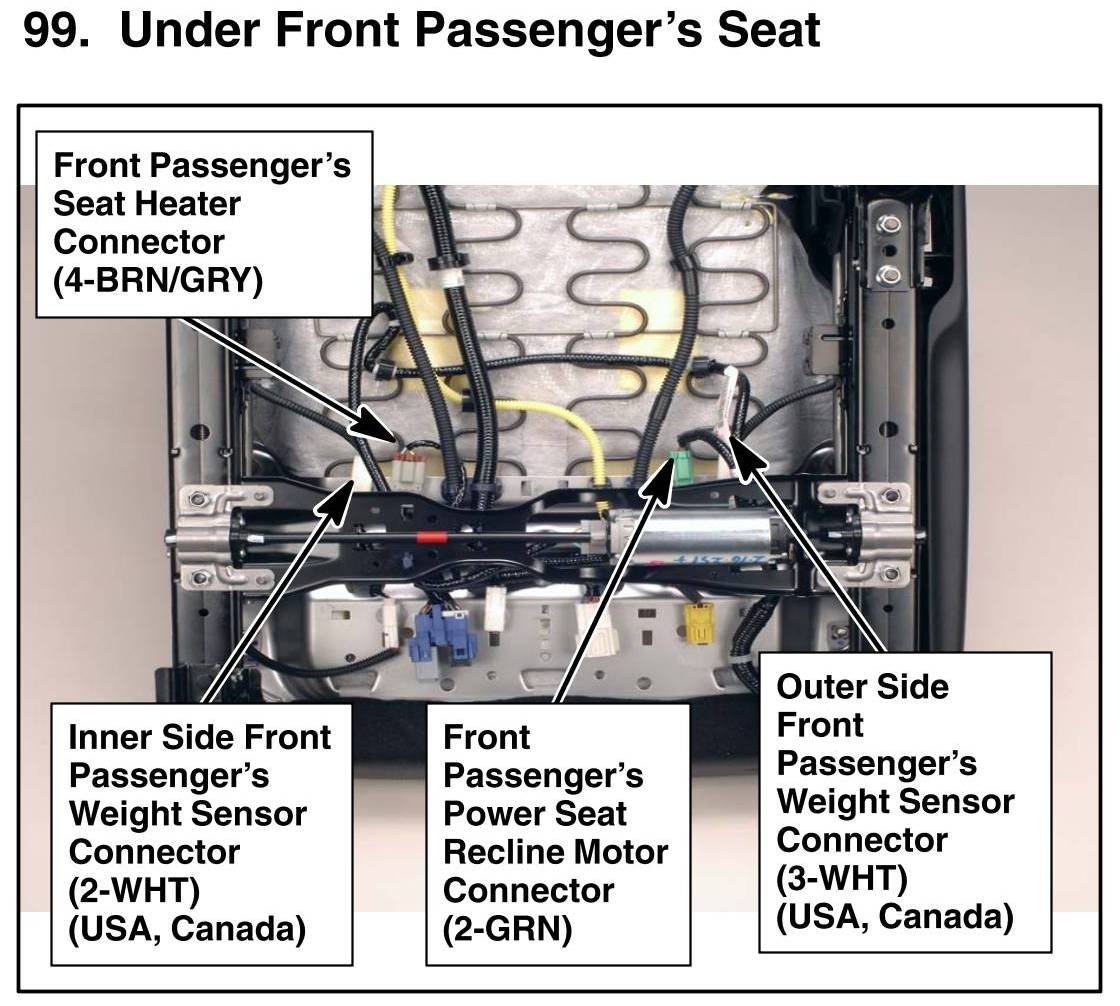 99. Under Front Passenger's Seat

Front Passenger's Seat Heater Connector (4-BRN/GRY)

Inner Side Front Passenger's Weight Sensor Connector (2-WHT) (USA, Canada)

Front Passenger's Power Seat Recline Motor Connector (2-GRN)

Outer Side Front Passenger's Weight Sensor Connector (3-WHT) (USA, Canada)