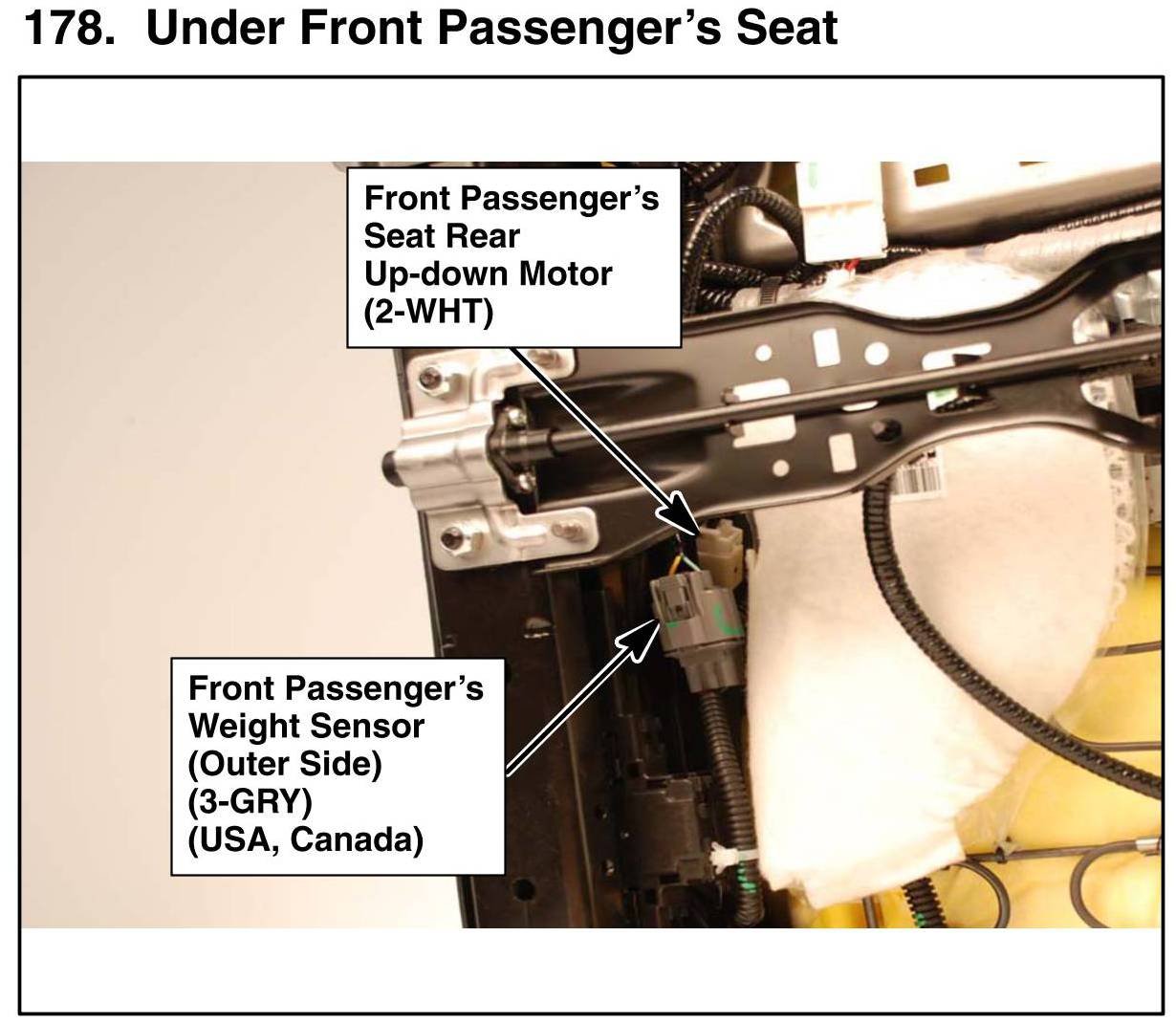 178. Under Front Passenger's Seat

Front Passenger's Seat Rear Up-down Motor (2-WHT)

Front Passenger's Weight Sensor (Outer Side) (3-GRY) (USA, Canada)