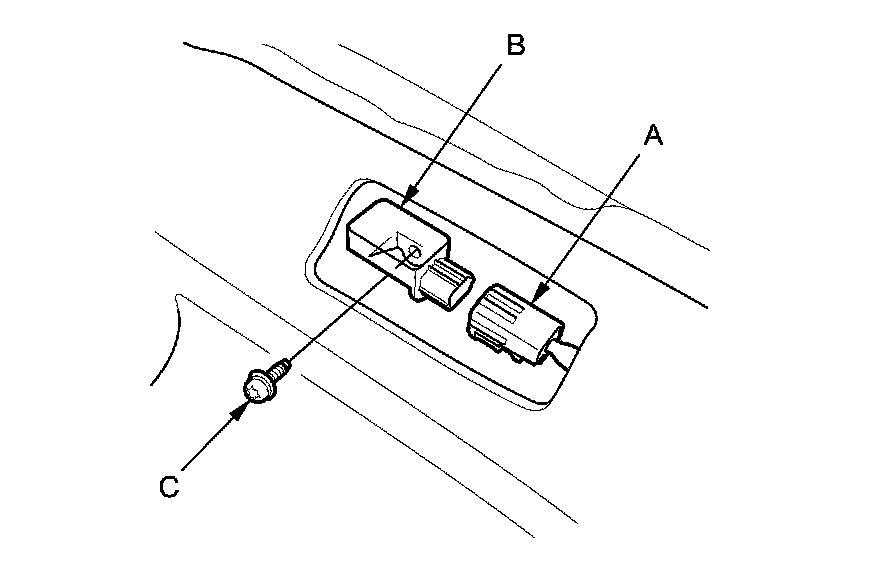 B
A
C