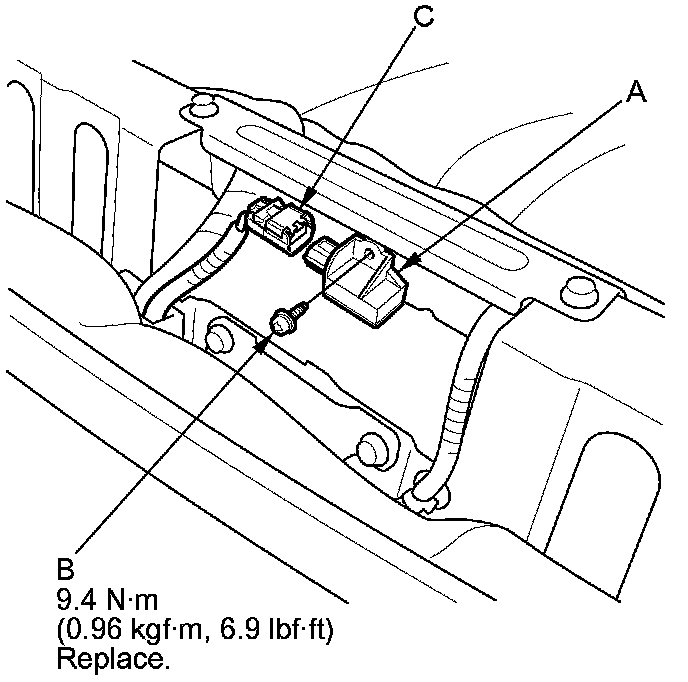 C

A

B
9.4 N·m
(0.96 kgf·m, 6.9 lbf·ft)
Replace.