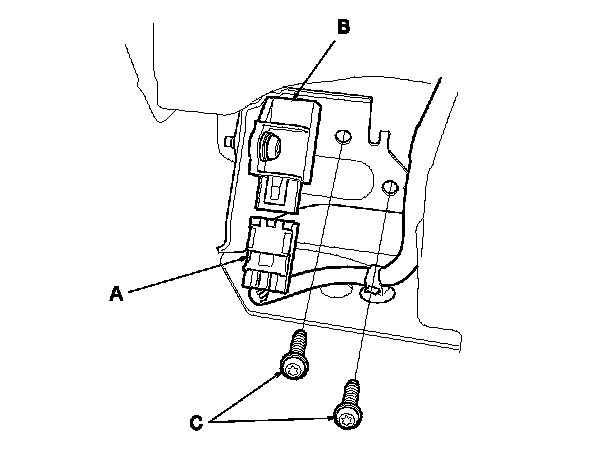 B

A

C