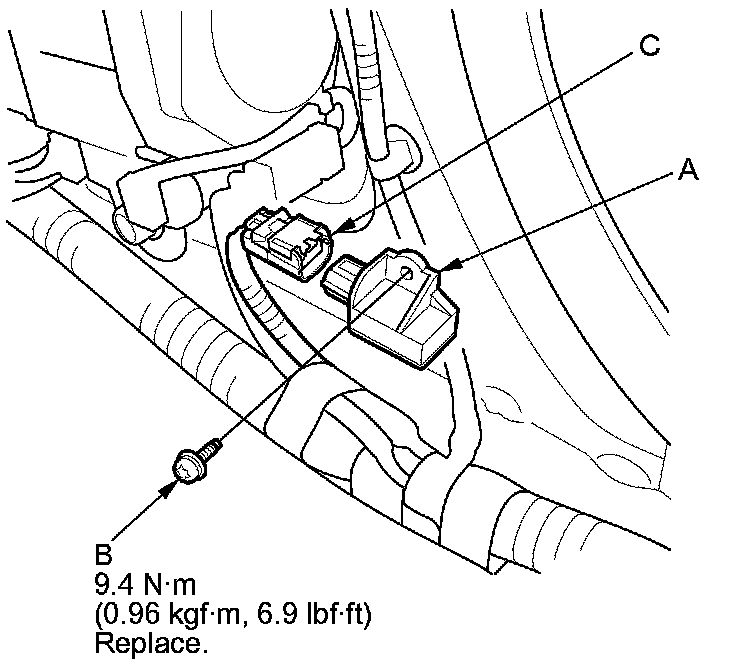 C

A

B
9.4 N·m
(0.96 kgf·m, 6.9 lbf·ft)
Replace.