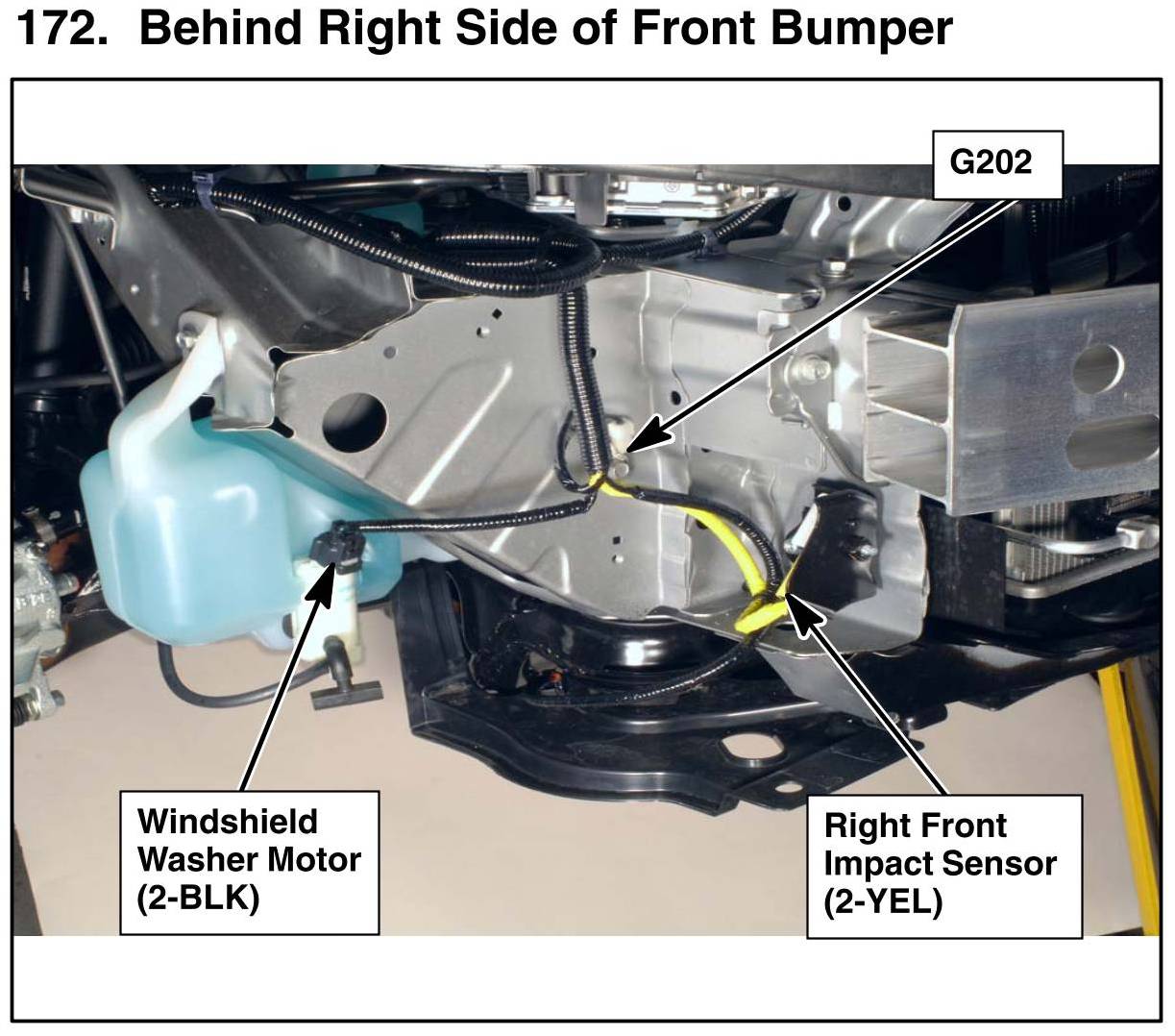 172. Behind Right Side of Front Bumper

G202

Windshield Washer Motor (2-BLK)

Right Front Impact Sensor (2-YEL)