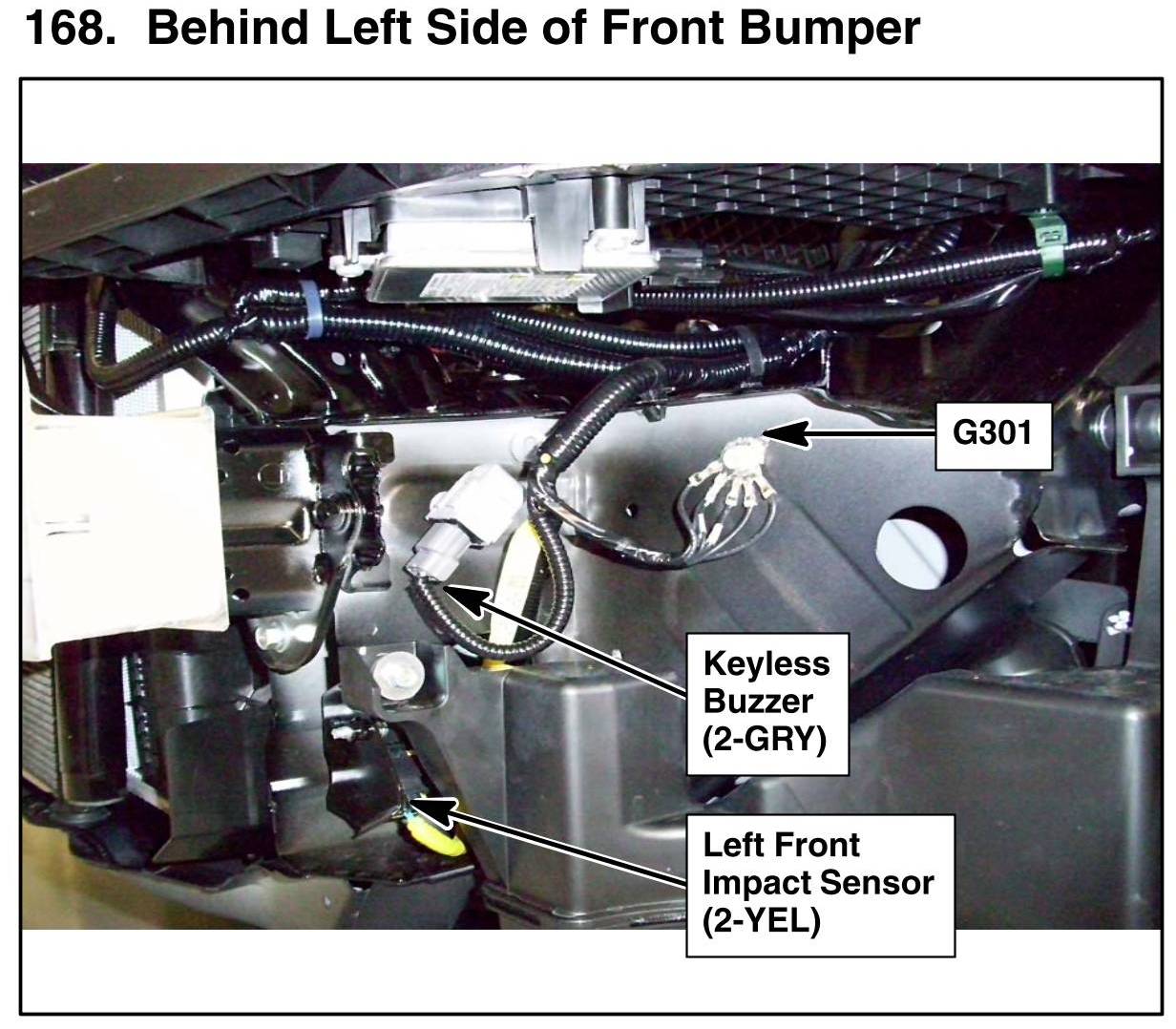 168. Behind Left Side of Front Bumper

G301

Keyless Buzzer (2-GRY)

Left Front Impact Sensor (2-YEL)