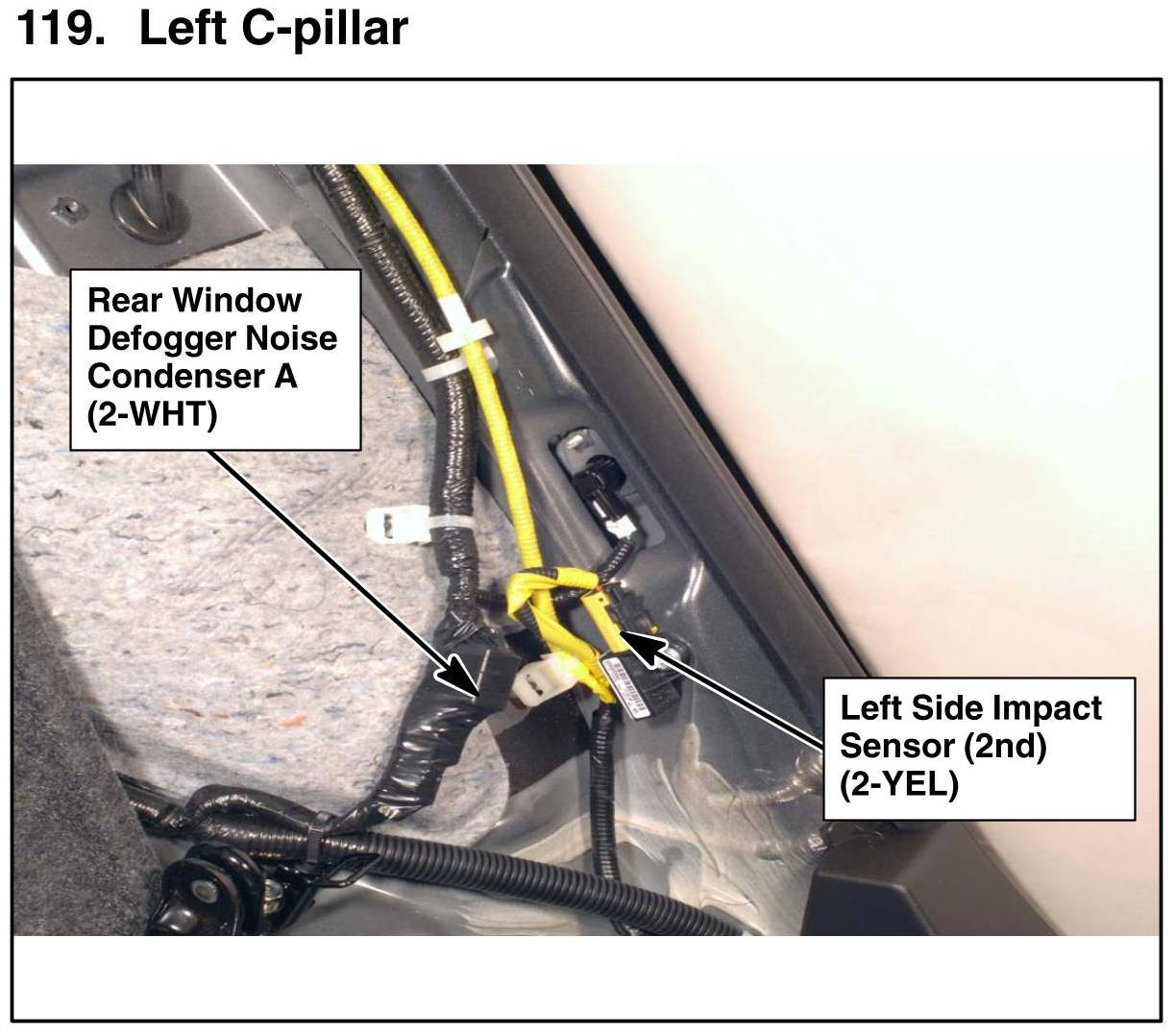 119. Left C-pillar

Rear Window Defogger Noise Condenser A (2-WHT)

Left Side Impact Sensor (2nd) (2-YEL)