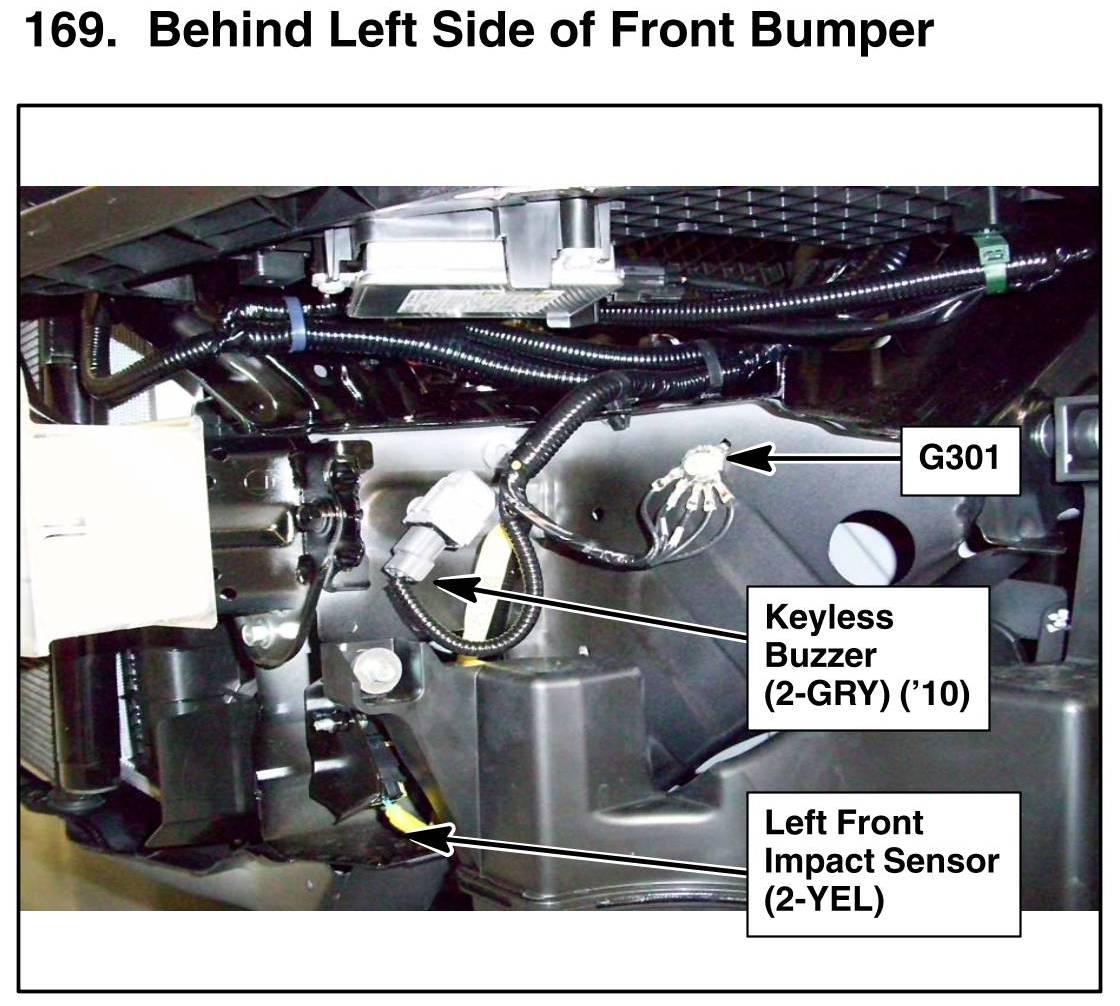 169. Behind Left Side of Front Bumper

G301

Keyless Buzzer (2-GRY) ('10)

Left Front Impact Sensor (2-YEL)