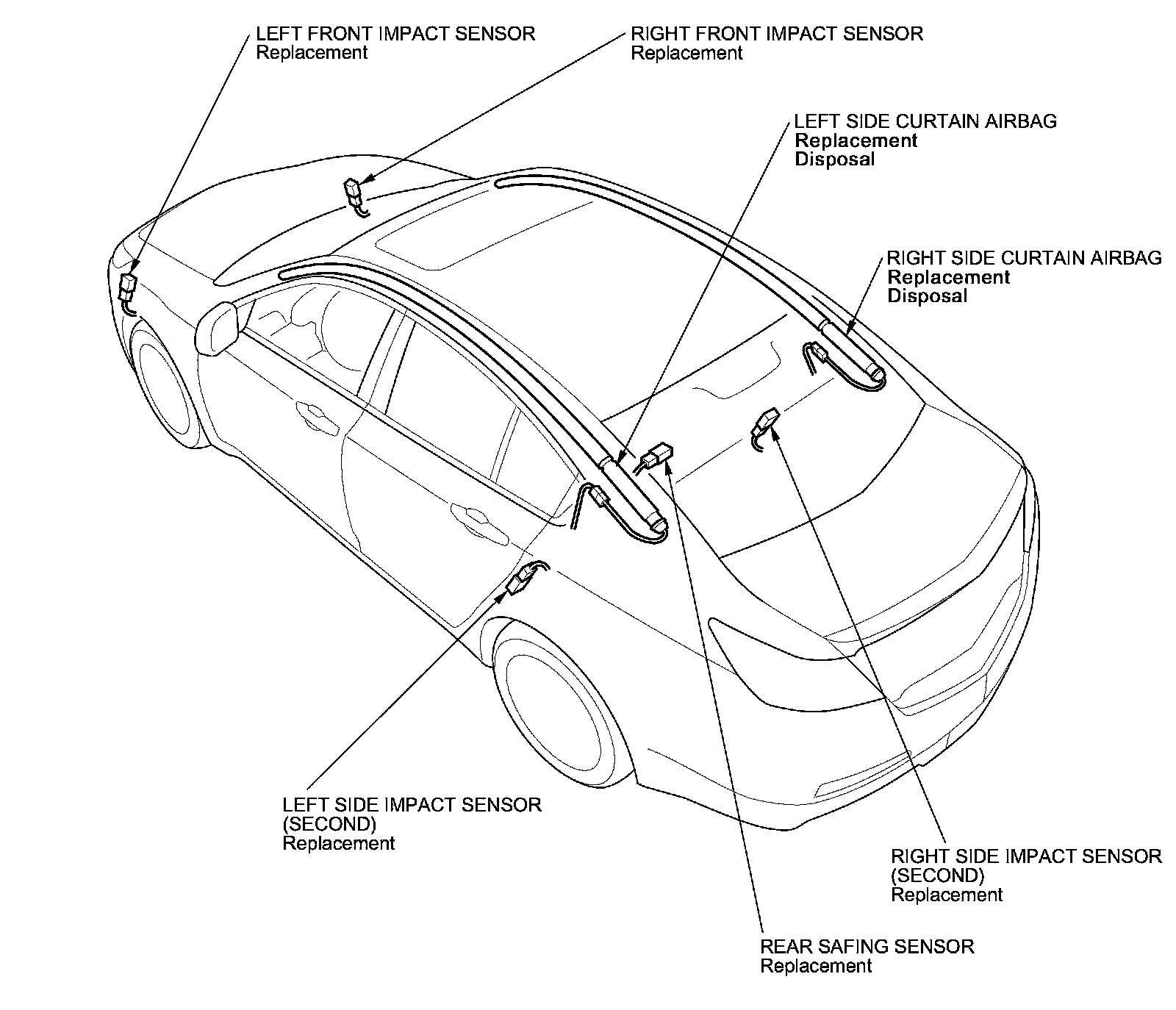 LEFT FRONT IMPACT SENSOR
Replacement

RIGHT FRONT IMPACT SENSOR
Replacement

LEFT SIDE CURTAIN AIRBAG
Replacement
Disposal

RIGHT SIDE CURTAIN AIRBAG
Replacement
Disposal

LEFT SIDE IMPACT SENSOR
(SECOND)
Replacement

RIGHT SIDE IMPACT SENSOR
(SECOND)
Replacement

REAR SAFING SENSOR
Replacement