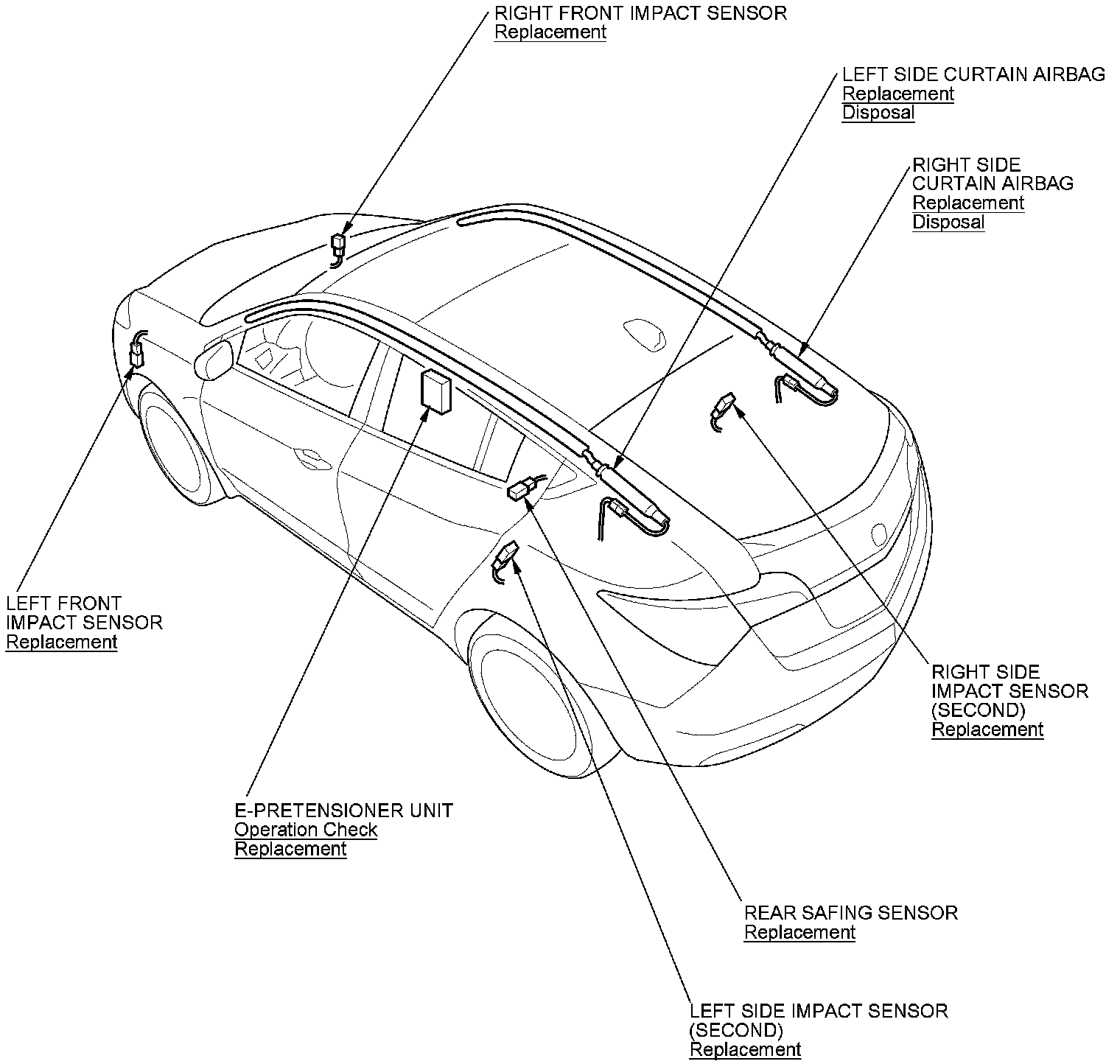 RIGHT FRONT IMPACT SENSOR
Replacement

LEFT SIDE CURTAIN AIRBAG
Replacement
Disposal

RIGHT SIDE CURTAIN AIRBAG
Replacement
Disposal

LEFT FRONT IMPACT SENSOR
Replacement

RIGHT SIDE IMPACT SENSOR (SECOND)
Replacement

E-PRETENSIONER UNIT
Operation Check
Replacement

REAR SAFING SENSOR
Replacement

LEFT SIDE IMPACT SENSOR (SECOND)
Replacement