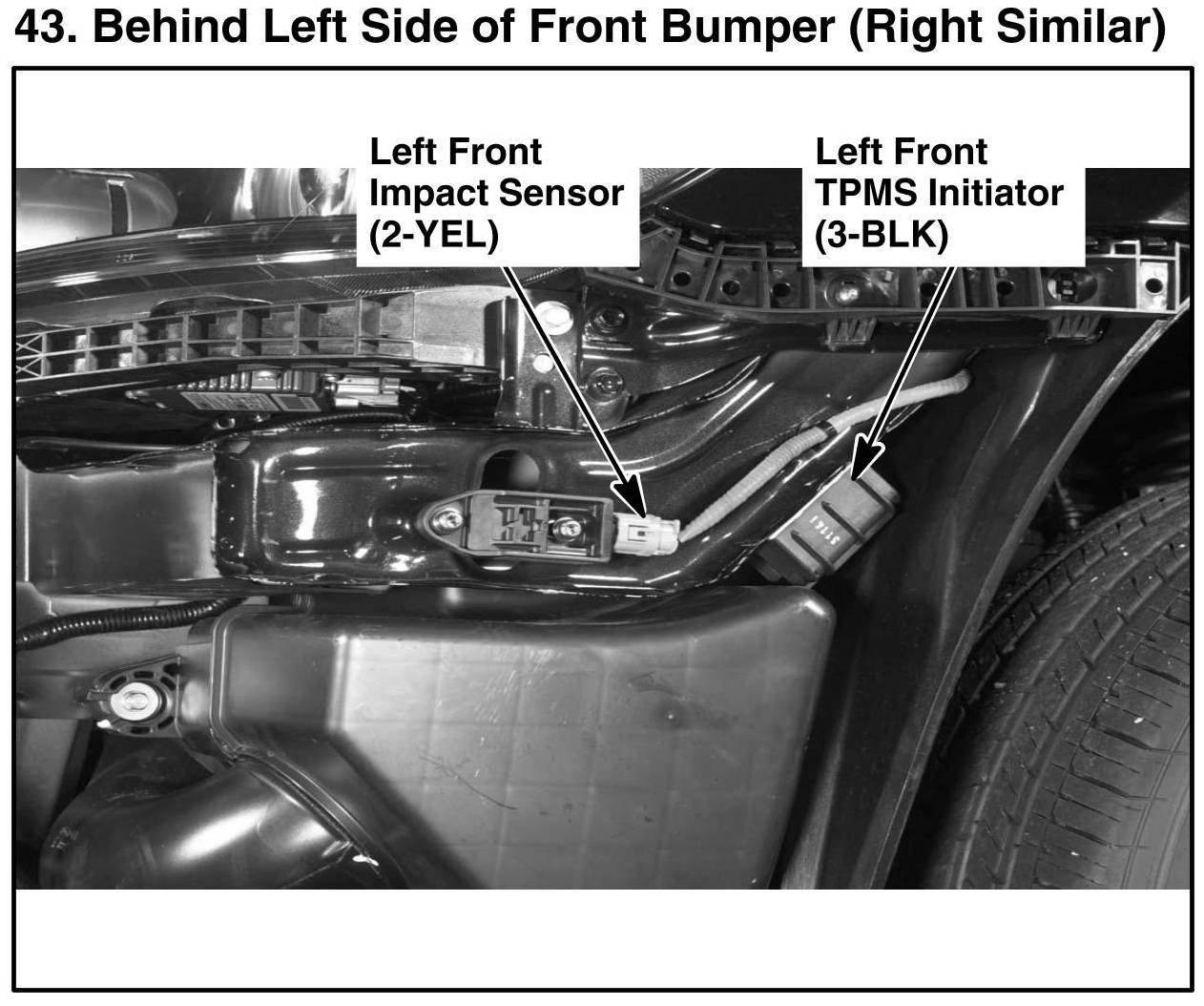 43. Behind Left Side of Front Bumper (Right Similar)

Left Front Impact Sensor (2-YEL)

Left Front TPMS Initiator (3-BLK)