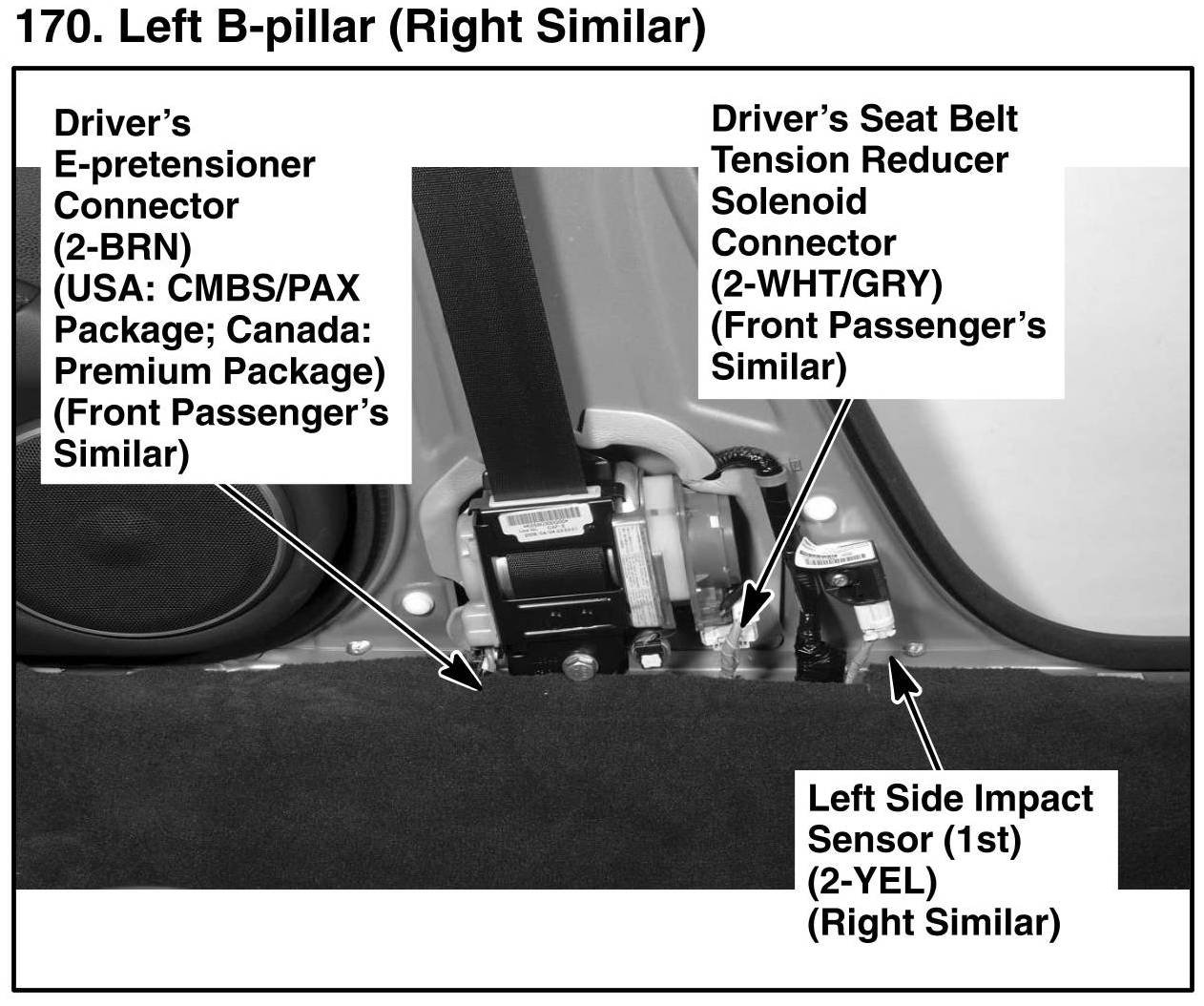 170. Left B-pillar (Right Similar)

Driver's E-pretensioner Connector (2-BRN) (USA: CMBS/PAX Package; Canada: Premium Package) (Front Passenger's Similar)

Driver's Seat Belt Tension Reducer Solenoid Connector (2-WHT/GRY) (Front Passenger's Similar)

Left Side Impact Sensor (1st) (2-YEL) (Right Similar)