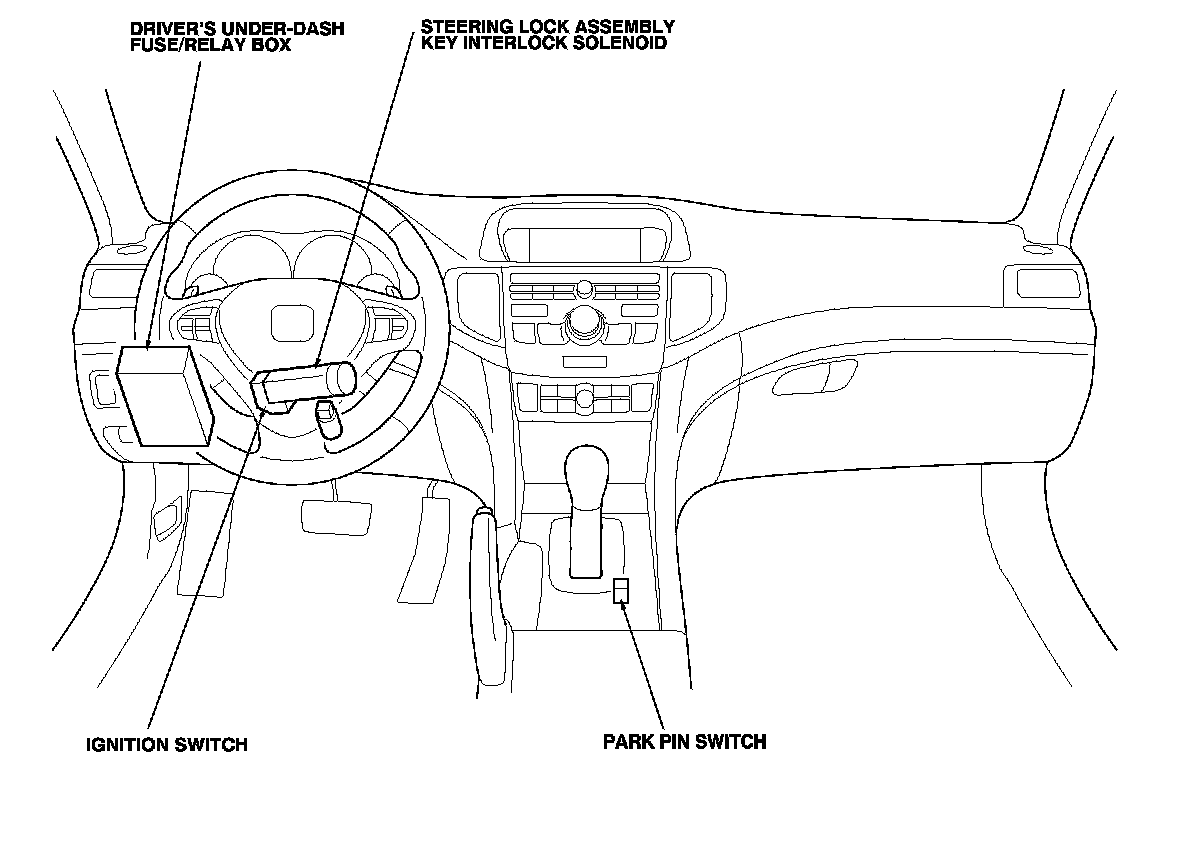 DRIVER'S UNDER-DASH FUSE/RELAY BOX

STEERING LOCK ASSEMBLY KEY INTERLOCK SOLENOID

IGNITION SWITCH

PARK PIN SWITCH