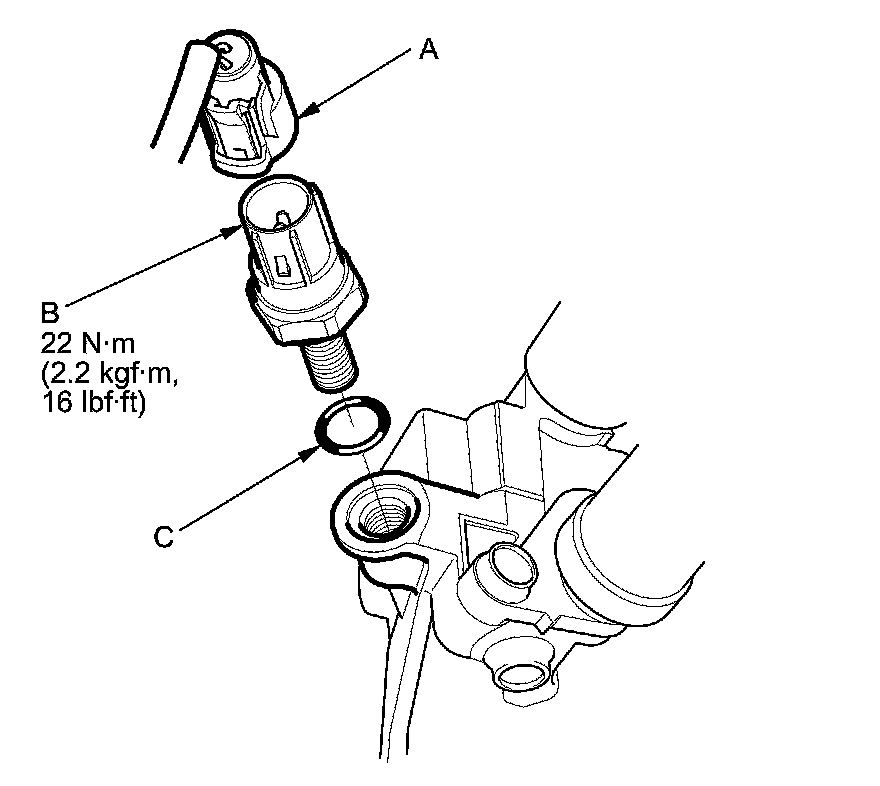 A

B
22 N·m
(2.2 kgf·m,
16 lbf·ft)

C