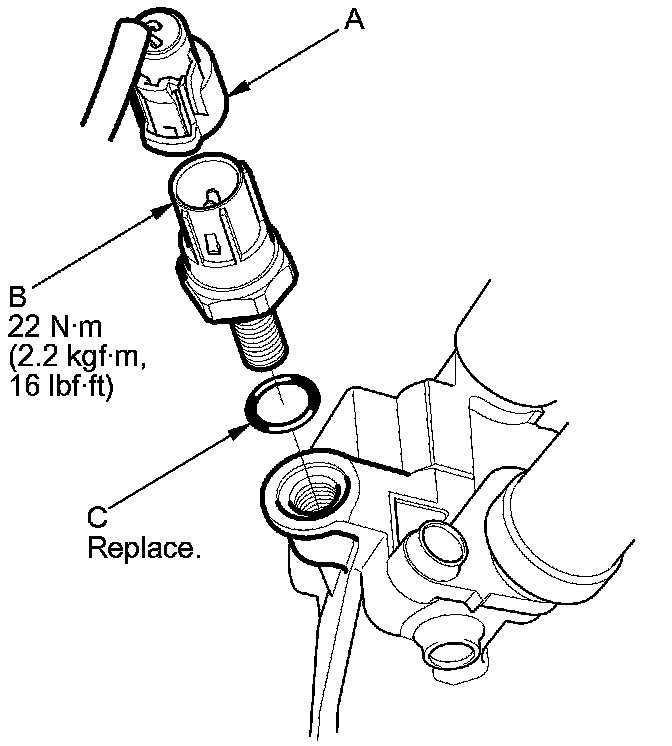 A

B
22 N·m
(2.2 kgf·m,
16 lbf·ft)

C
Replace.