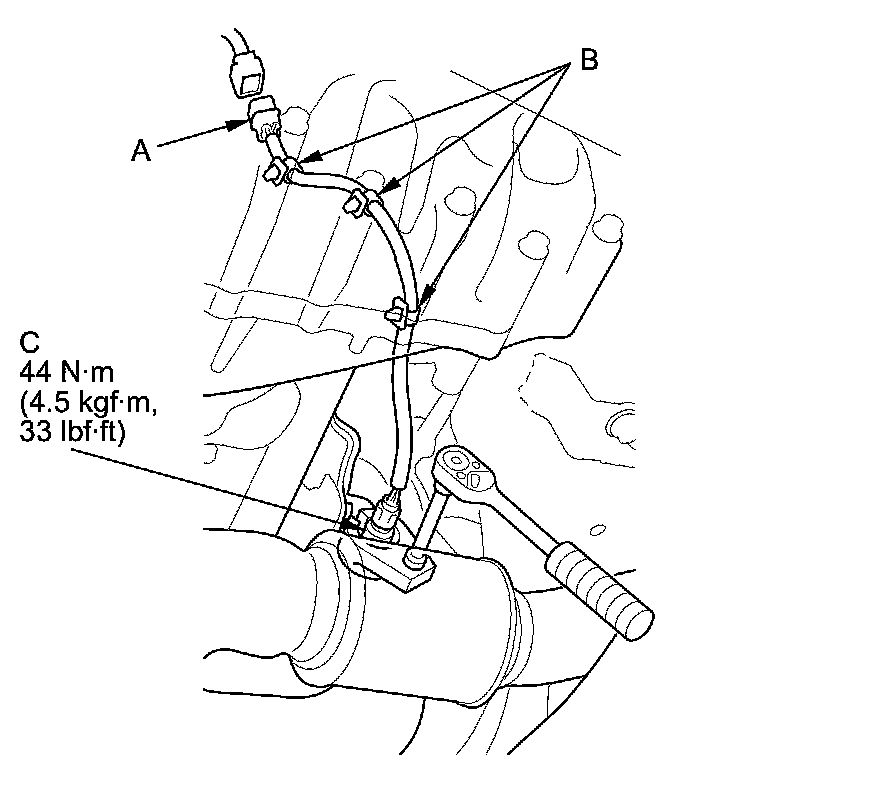 B

A

C
44 N·m
(4.5 kgf·m,
33 lbf·ft)