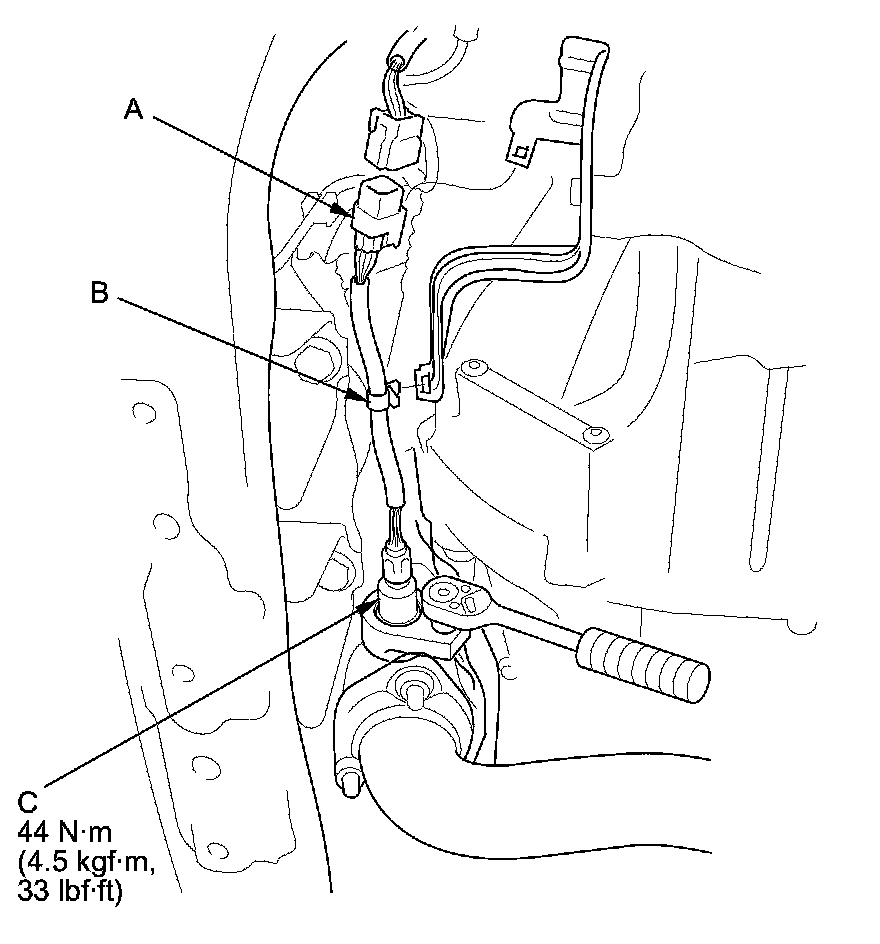 A

B

C
44 N·m
(4.5 kgf·m,
33 lbf·ft)