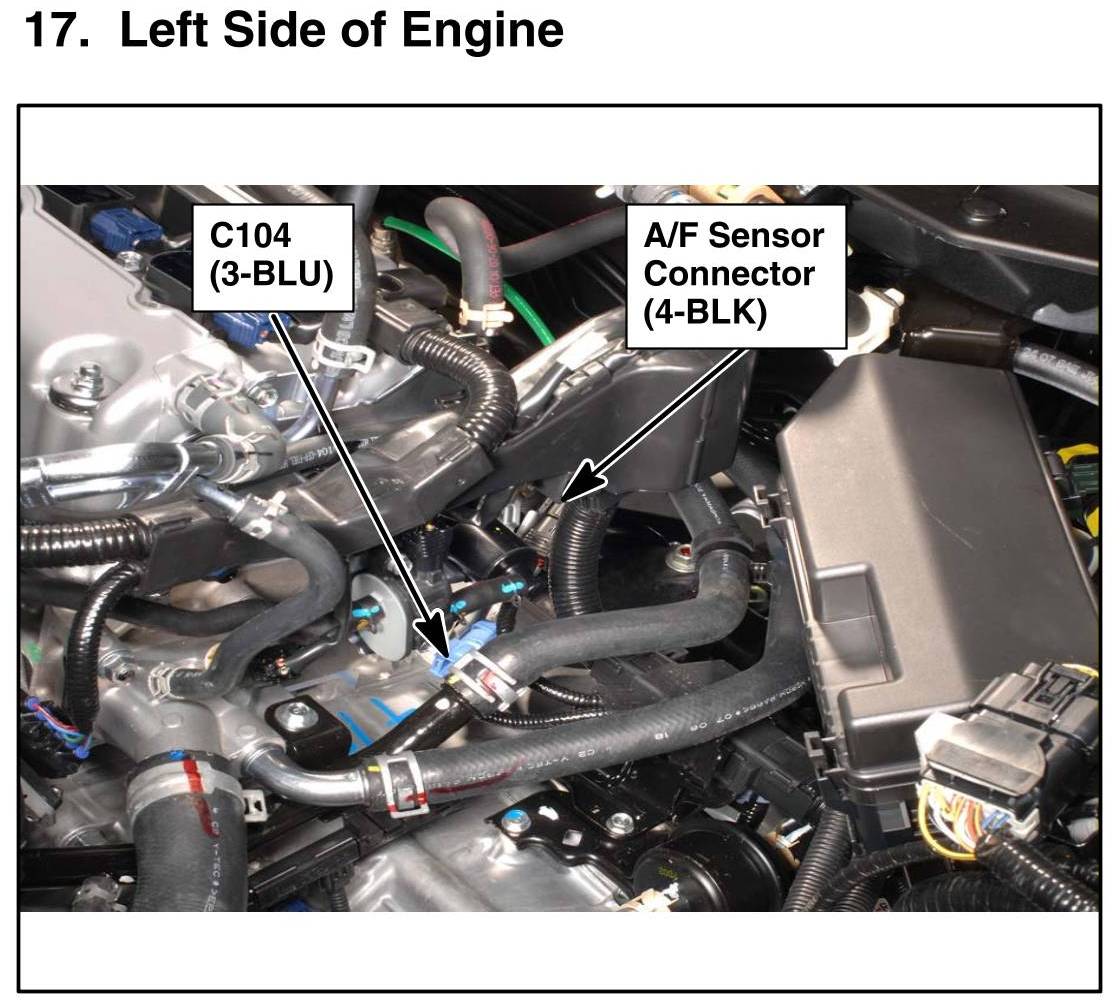 17. Left Side of Engine

C104
(3-BLU)

A/F Sensor
Connector
(4-BLK)