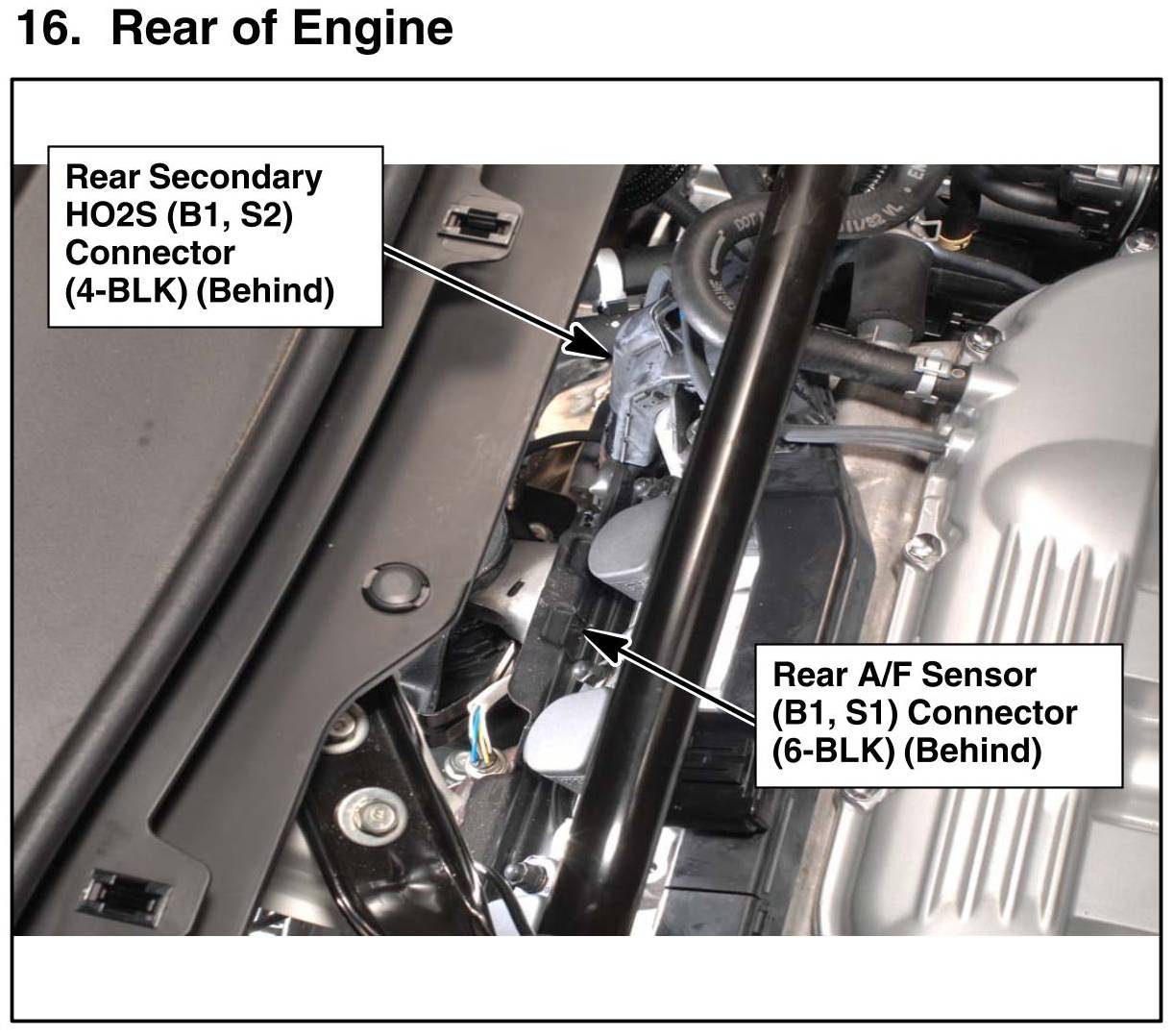 16. Rear of Engine

Rear Secondary HO2S (B1, S2) Connector (4-BLK) (Behind)

Rear A/F Sensor (B1, S1) Connector (6-BLK) (Behind)