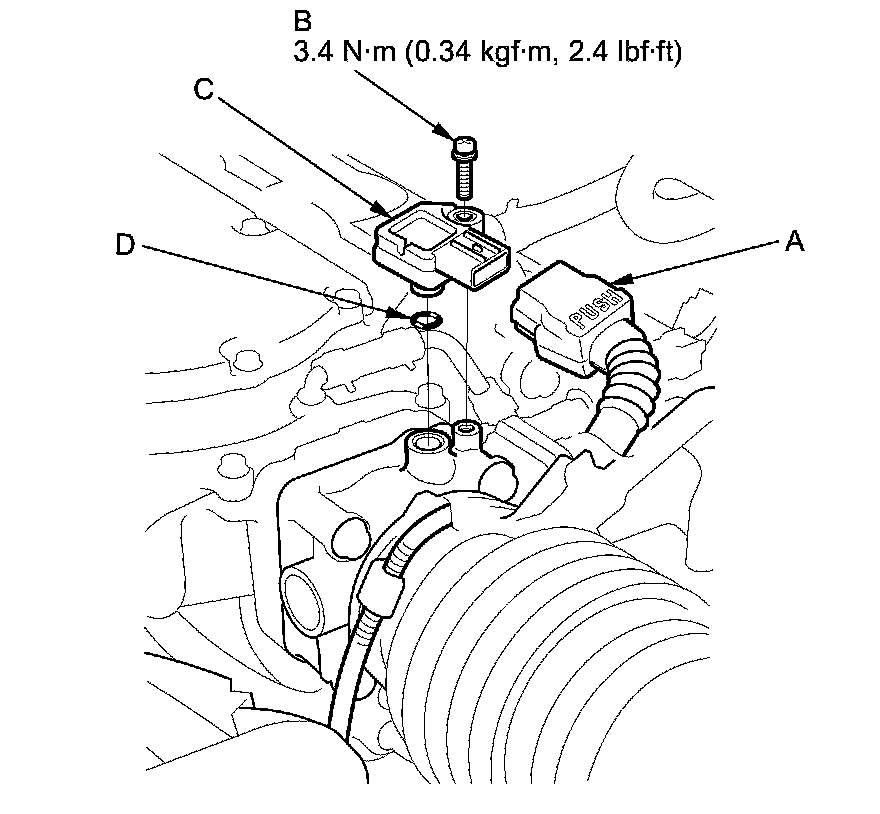 B
3.4 N·m (0.34 kgf·m, 2.4 lbf·ft)

C

D

A

PUSH