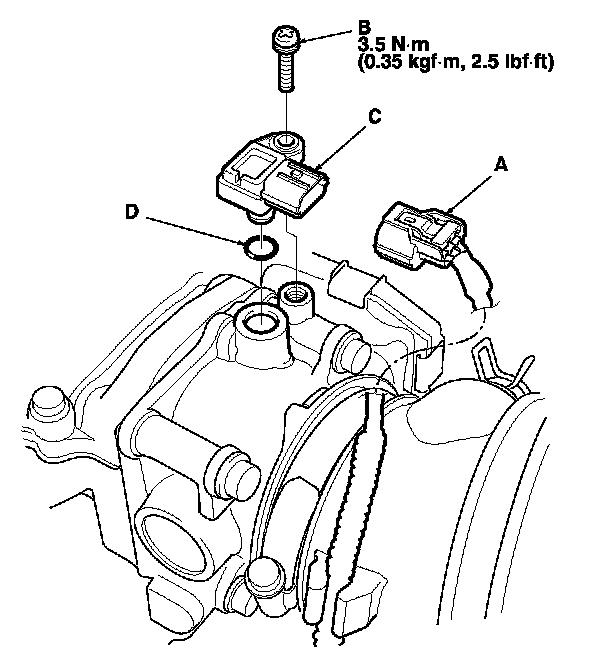 B
3.5 N·m
(0.35 kgf·m, 2.5 lbf·ft)

C

A

D