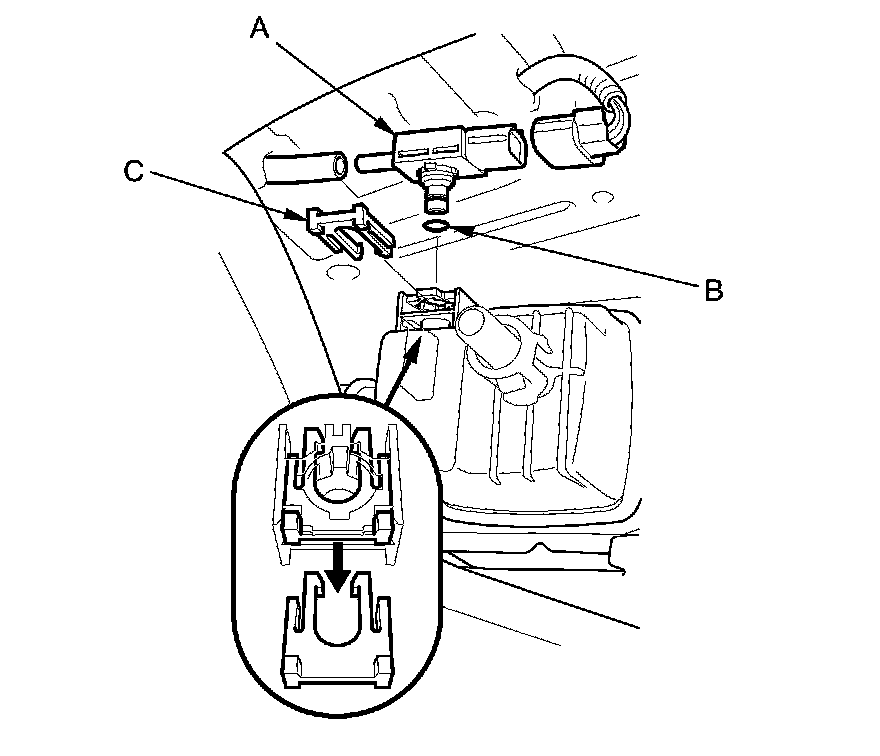 A
C
B