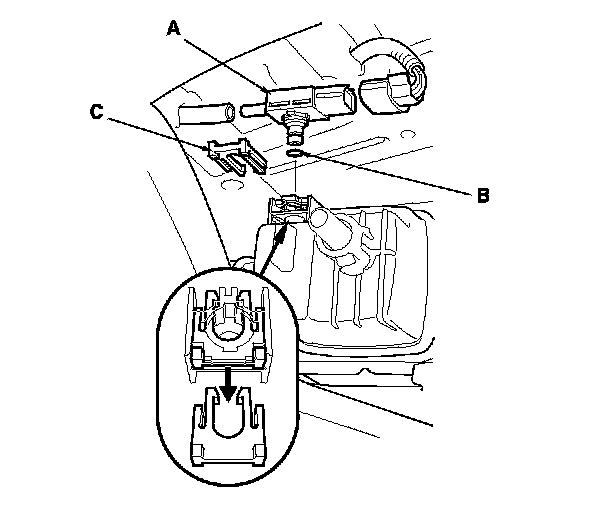 A
C
B