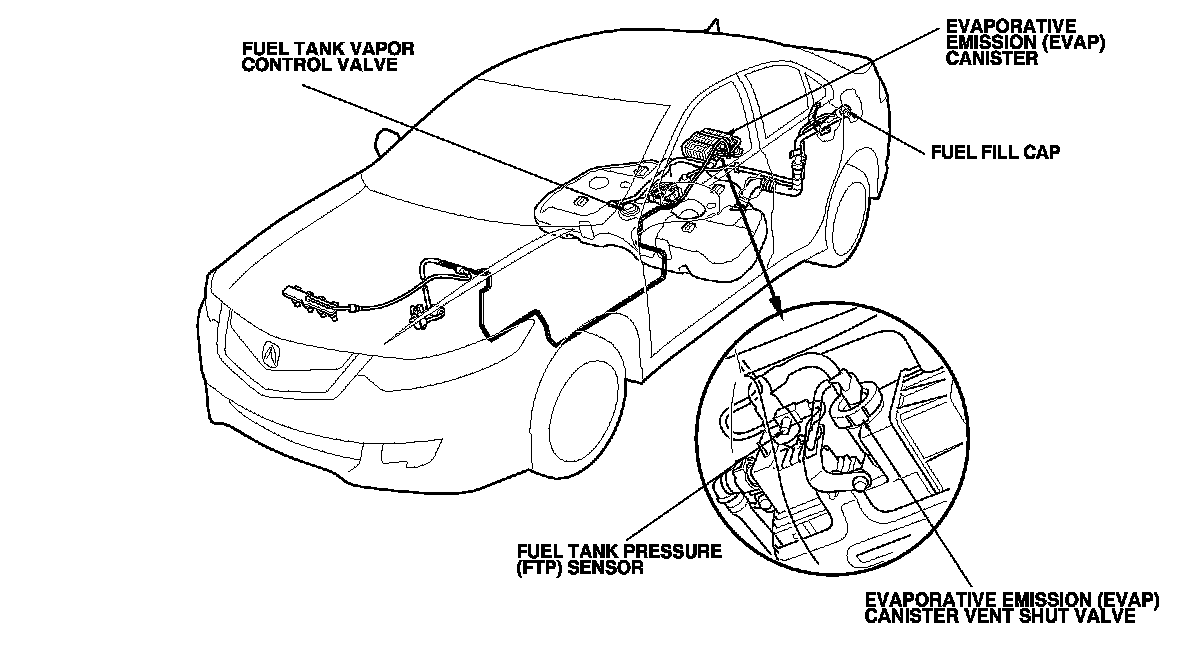 FUEL TANK VAPOR CONTROL VALVE

EVAPORATIVE EMISSION (EVAP) CANISTER

FUEL FILL CAP

FUEL TANK PRESSURE (FTP) SENSOR

EVAPORATIVE EMISSION (EVAP) CANISTER VENT SHUT VALVE