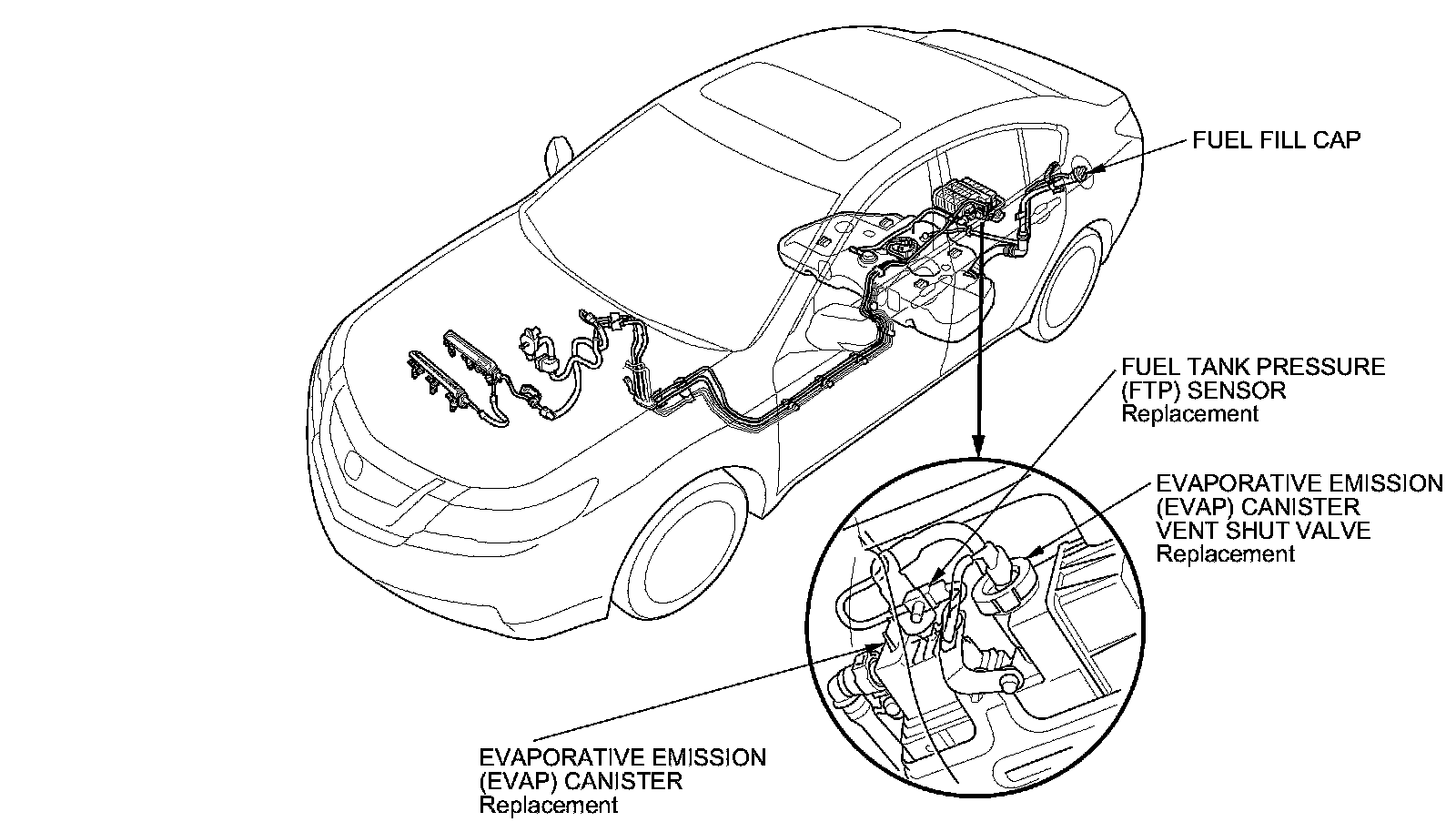 FUEL FILL CAP

FUEL TANK PRESSURE (FTP) SENSOR
Replacement

EVAPORATIVE EMISSION (EVAP) CANISTER VENT SHUT VALVE
Replacement

EVAPORATIVE EMISSION (EVAP) CANISTER
Replacement