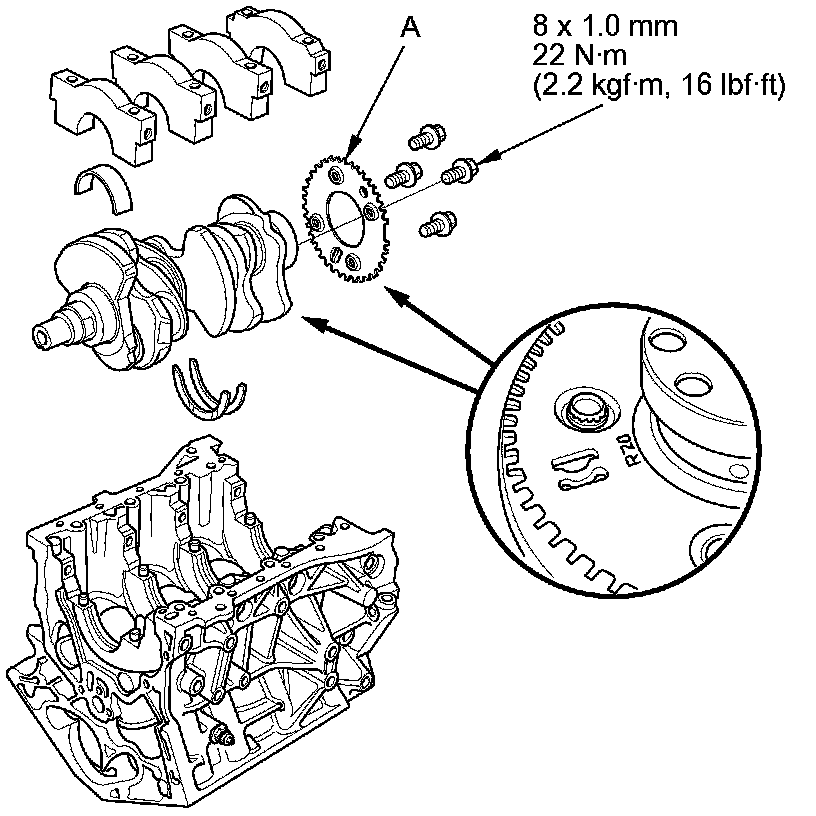 A

8 x 1.0 mm
22 N·m
(2.2 kgf·m, 16 lbf·ft)

R20