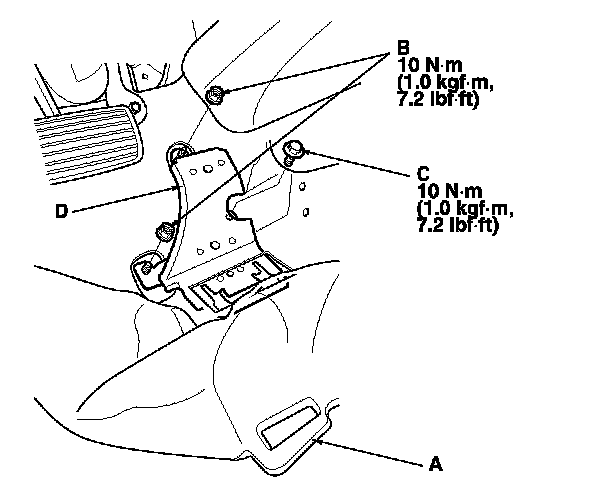 B
10 N·m
(1.0 kgf·m,
7.2 lbf·ft)

C
10 N·m
(1.0 kgf·m,
7.2 lbf·ft)

D

A