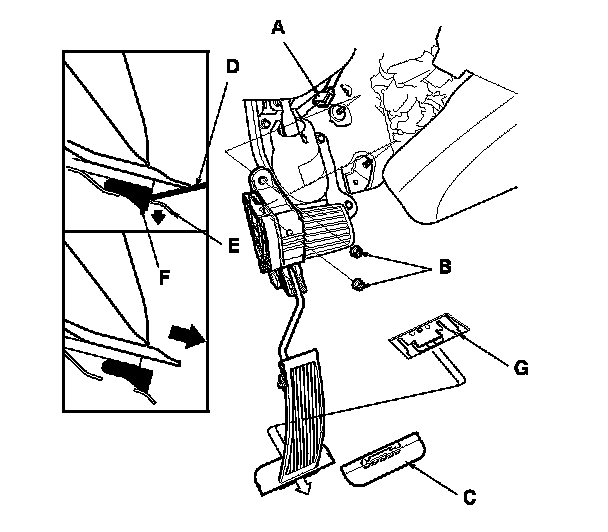 A
D
E
F
B
G
C