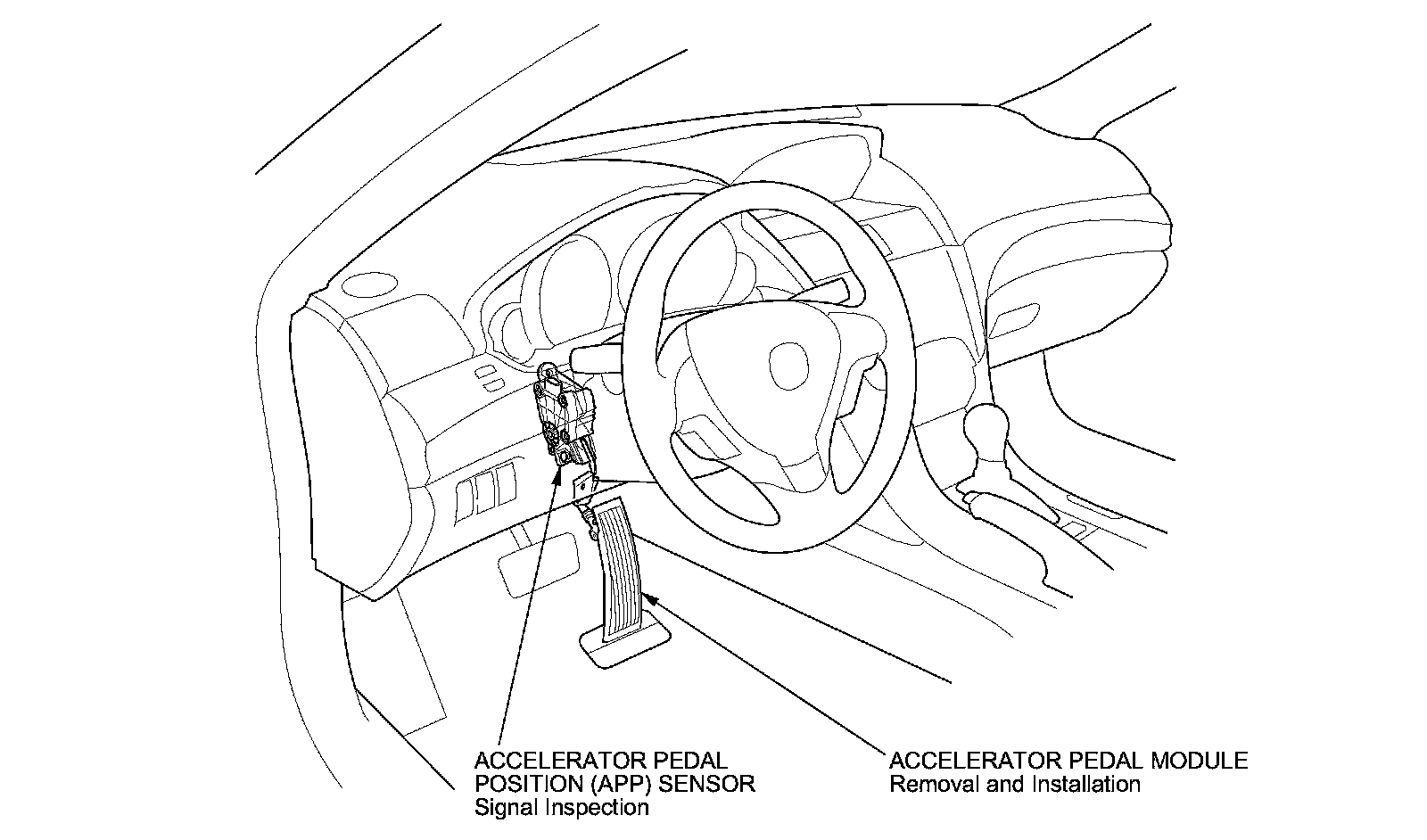 ACCELERATOR PEDAL POSITION (APP) SENSOR
Signal Inspection

ACCELERATOR PEDAL MODULE
Removal and Installation