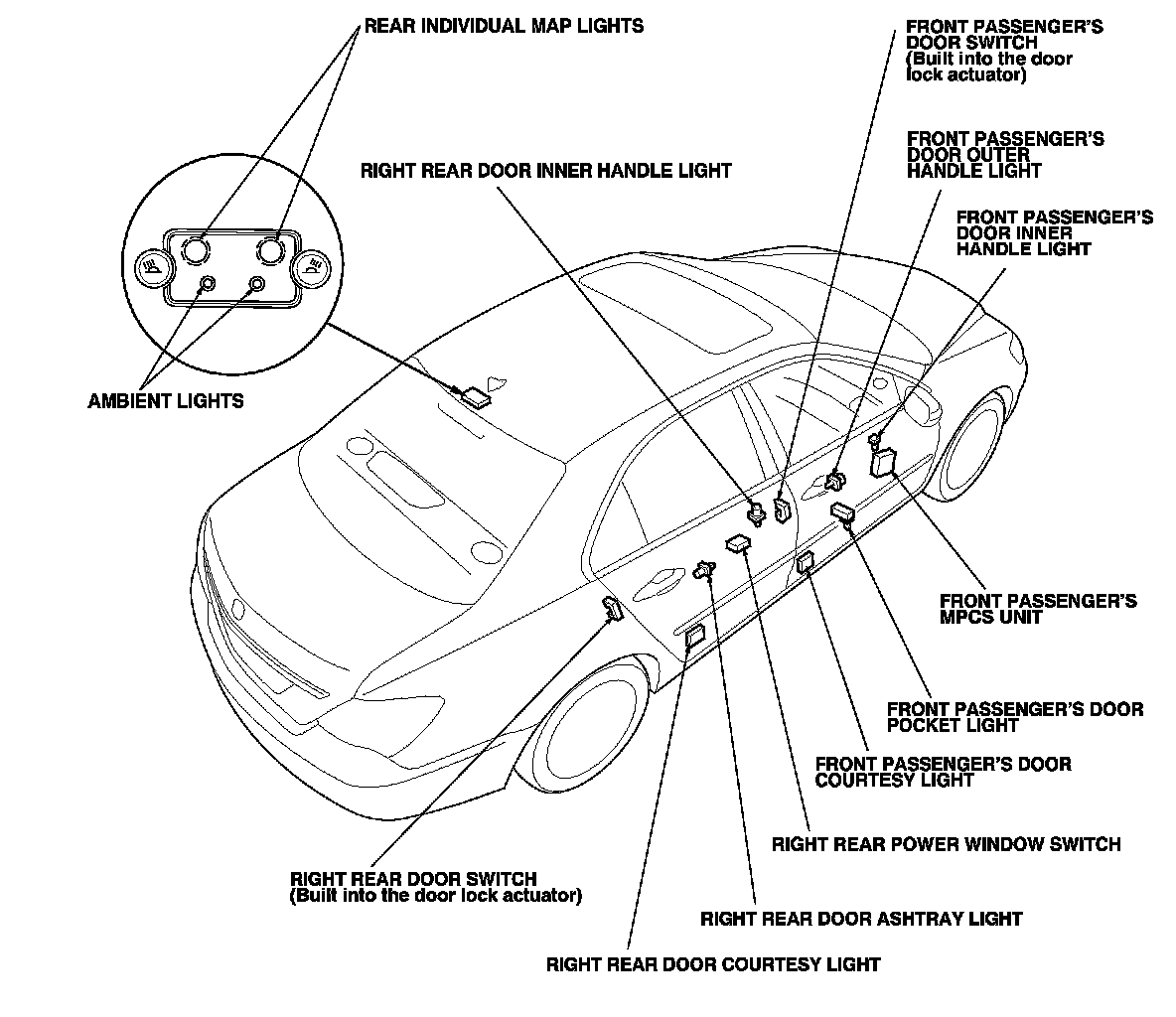 REAR INDIVIDUAL MAP LIGHTS

FRONT PASSENGER'S DOOR SWITCH (Built into the door lock actuator)

FRONT PASSENGER'S DOOR OUTER HANDLE LIGHT

RIGHT REAR DOOR INNER HANDLE LIGHT

FRONT PASSENGER'S DOOR INNER HANDLE LIGHT

AMBIENT LIGHTS

FRONT PASSENGER'S MPCS UNIT

FRONT PASSENGER'S DOOR POCKET LIGHT

FRONT PASSENGER'S DOOR COURTESY LIGHT

RIGHT REAR POWER WINDOW SWITCH

RIGHT REAR DOOR SWITCH (Built into the door lock actuator)

RIGHT REAR DOOR ASHTRAY LIGHT

RIGHT REAR DOOR COURTESY LIGHT