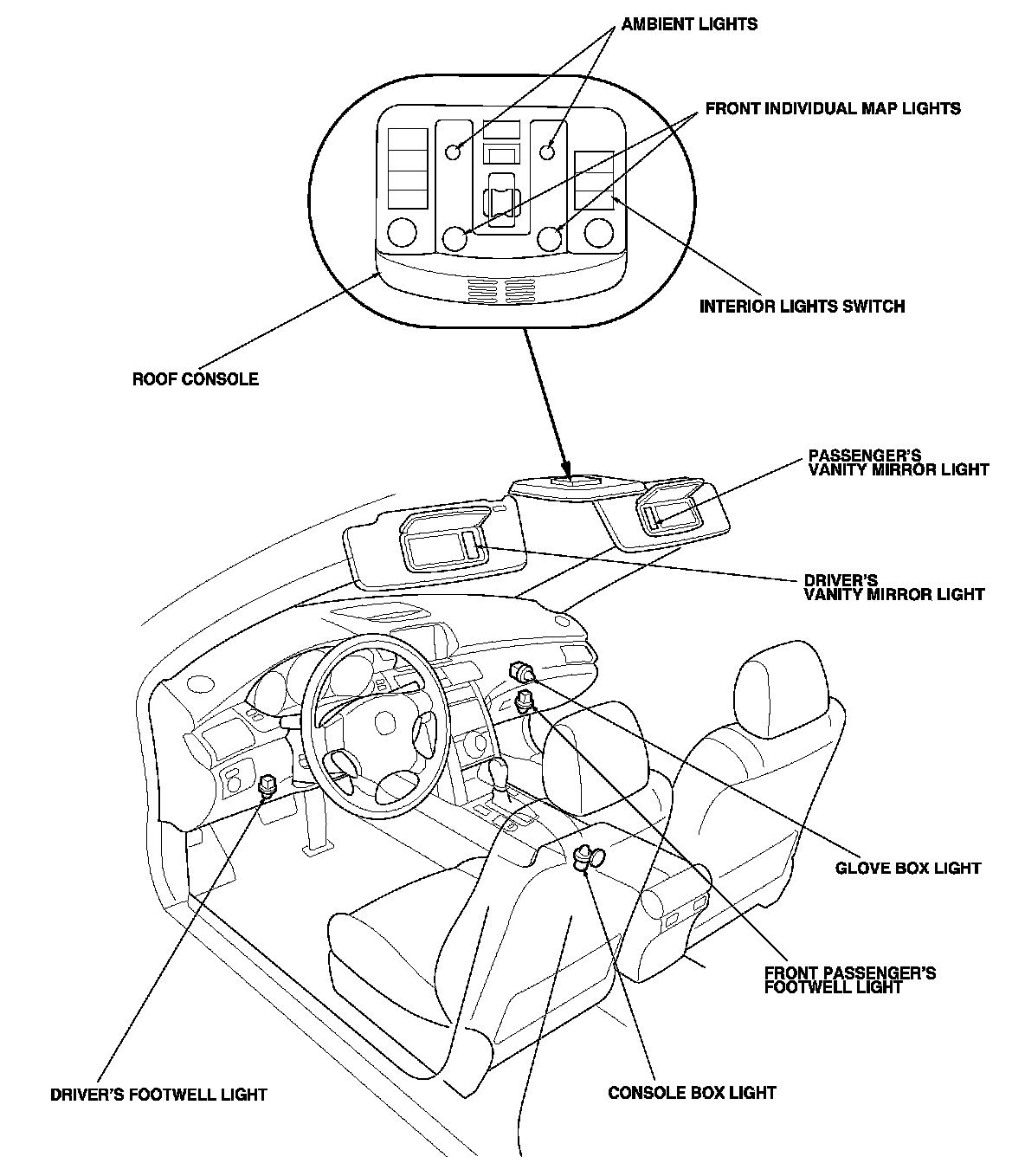 AMBIENT LIGHTS

FRONT INDIVIDUAL MAP LIGHTS

INTERIOR LIGHTS SWITCH

ROOF CONSOLE

PASSENGER'S VANITY MIRROR LIGHT

DRIVER'S VANITY MIRROR LIGHT

GLOVE BOX LIGHT

FRONT PASSENGER'S FOOTWELL LIGHT

DRIVER'S FOOTWELL LIGHT

CONSOLE BOX LIGHT