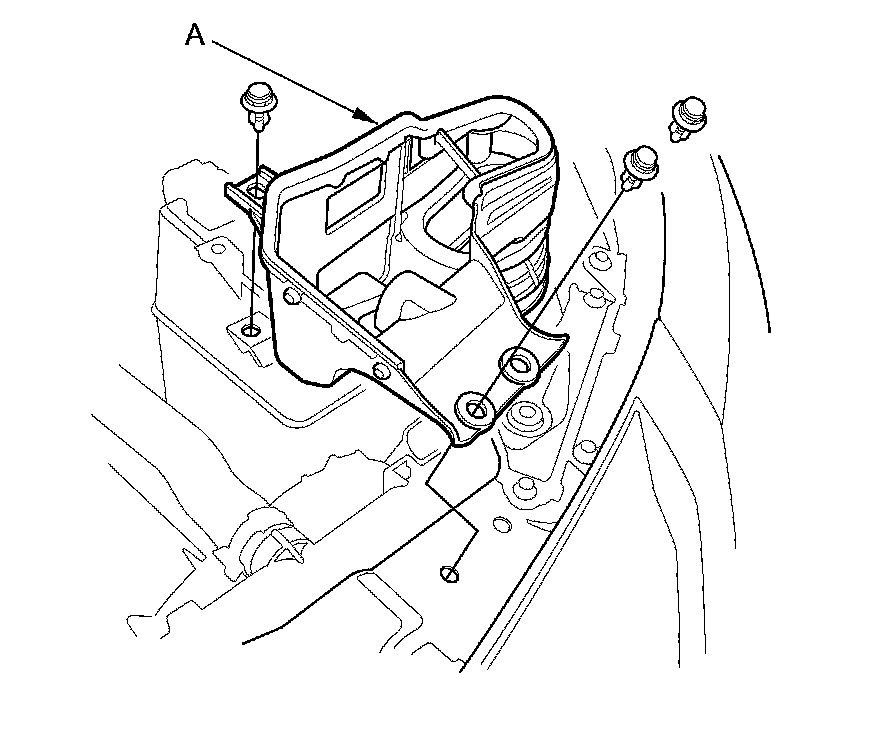 A