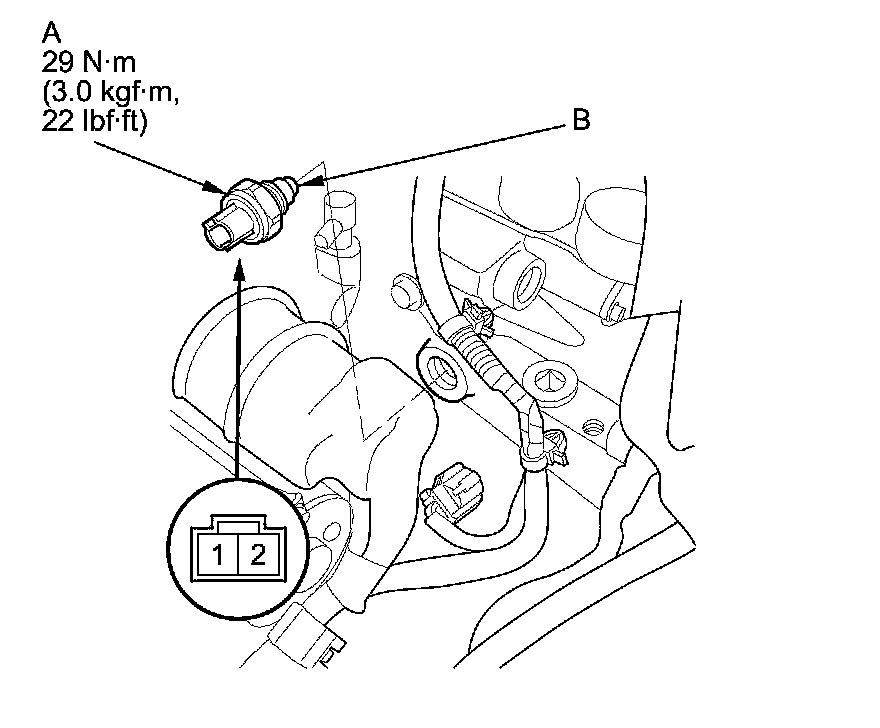 A
29 N·m
(3.0 kgf·m,
22 lbf·ft)

B

1 2