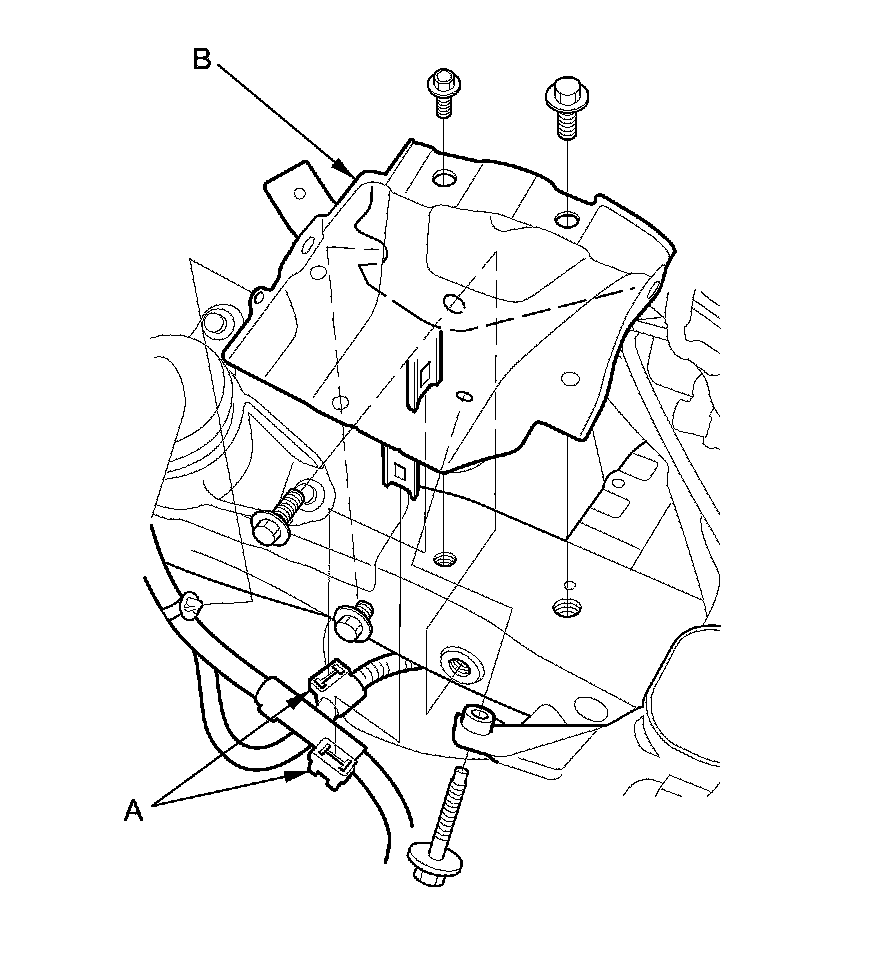 B

A