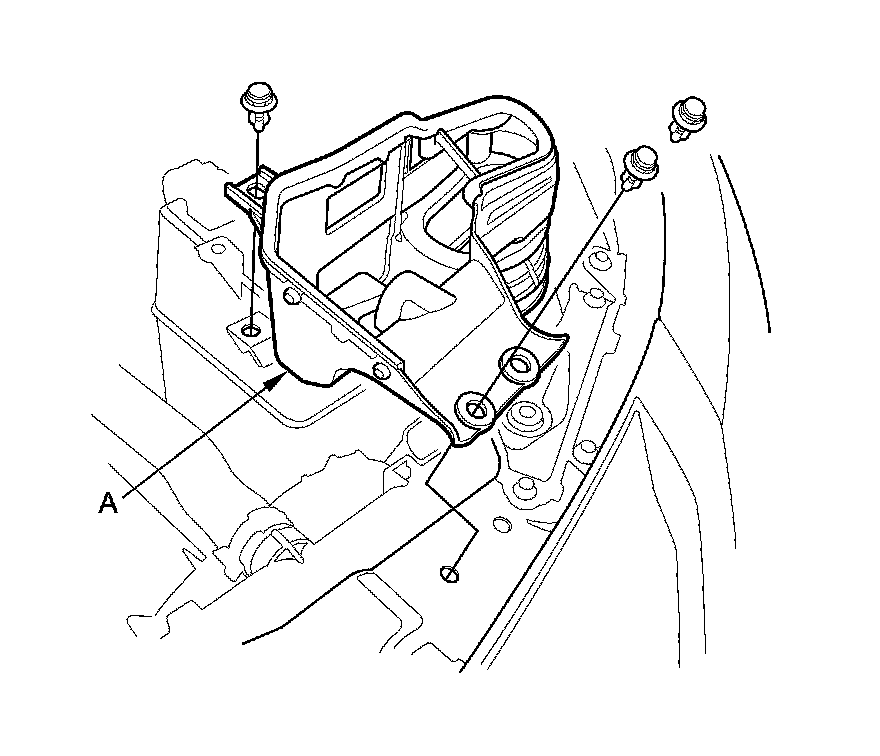 A