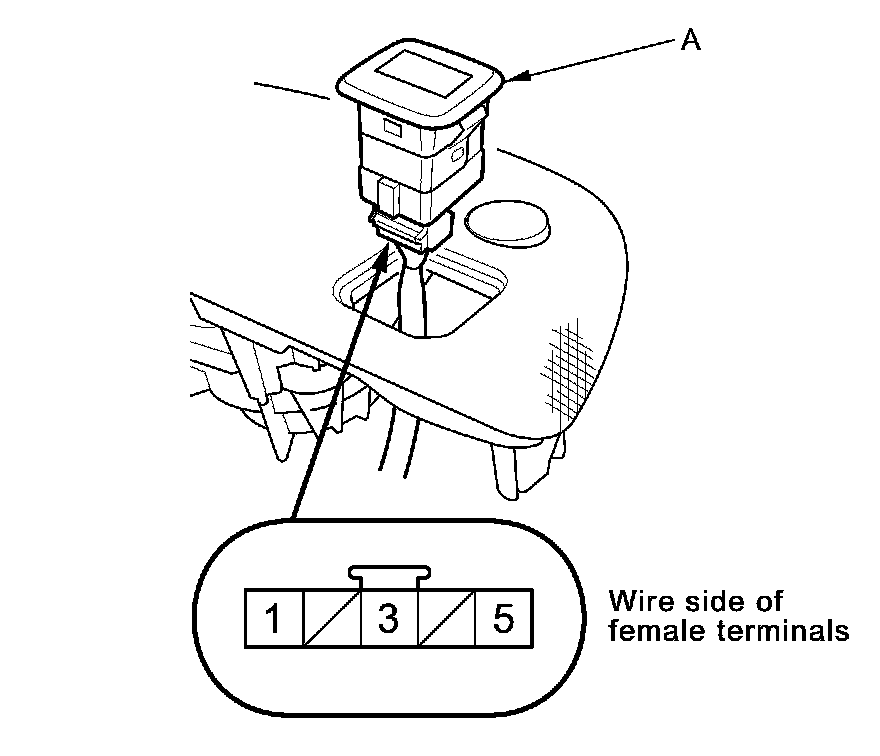 A

1 3 5

Wire side of female terminals