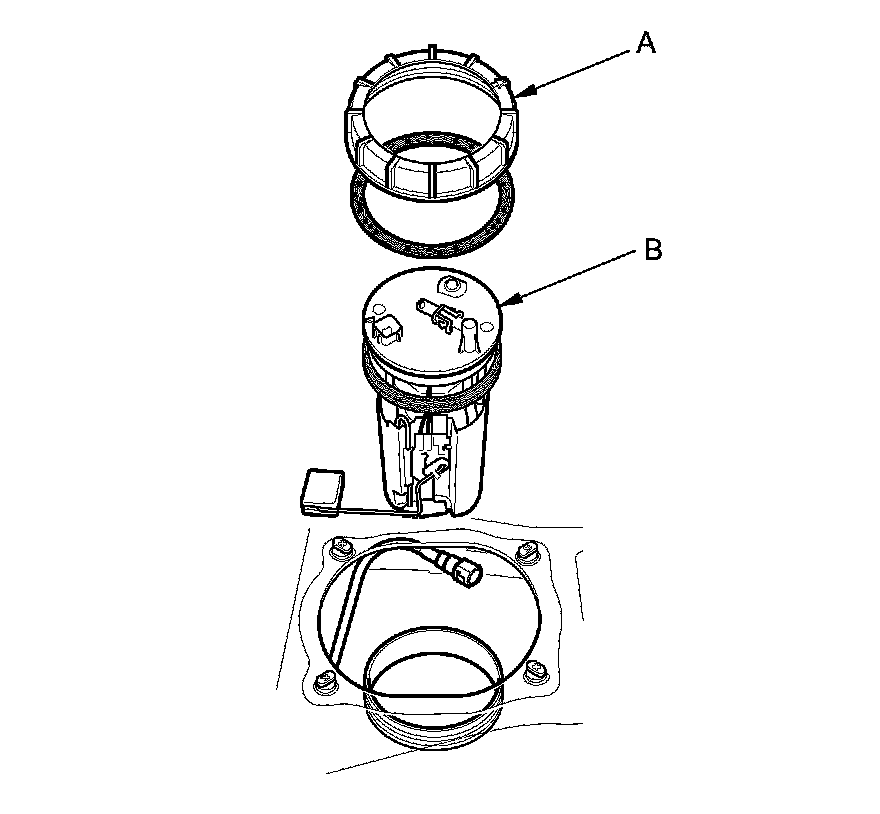 A

B