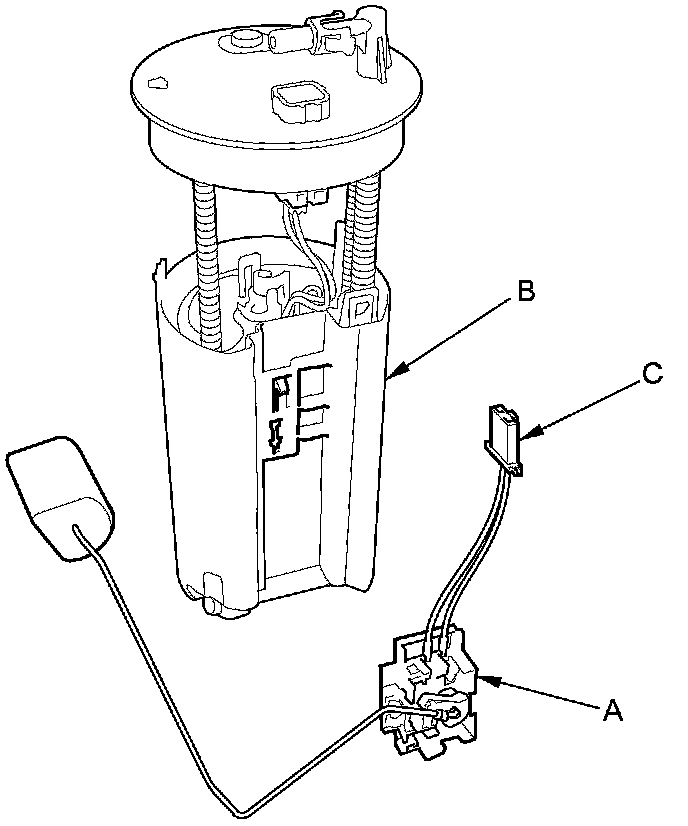 B

C

A