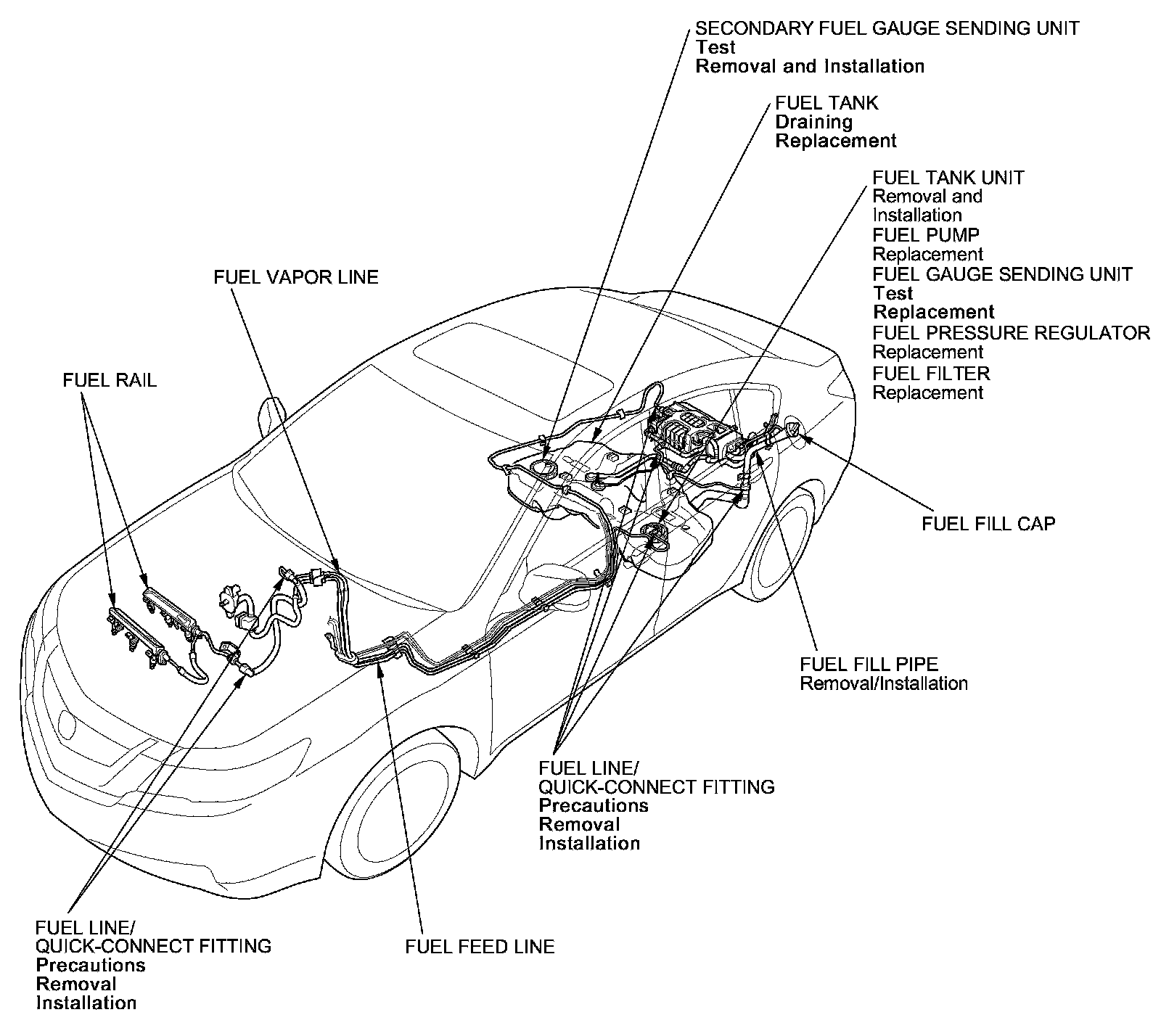 SECONDARY FUEL GAUGE SENDING UNIT
Test
Removal and Installation

FUEL TANK
Draining
Replacement

FUEL TANK UNIT
Removal and Installation
FUEL PUMP
Replacement
FUEL GAUGE SENDING UNIT
Test
Replacement
FUEL PRESSURE REGULATOR
Replacement
FUEL FILTER
Replacement

FUEL VAPOR LINE

FUEL RAIL

FUEL FILL CAP

FUEL FILL PIPE
Removal/Installation

FUEL LINE/
QUICK-CONNECT FITTING
Precautions
Removal
Installation

FUEL LINE/
QUICK-CONNECT FITTING
Precautions
Removal
Installation

FUEL FEED LINE