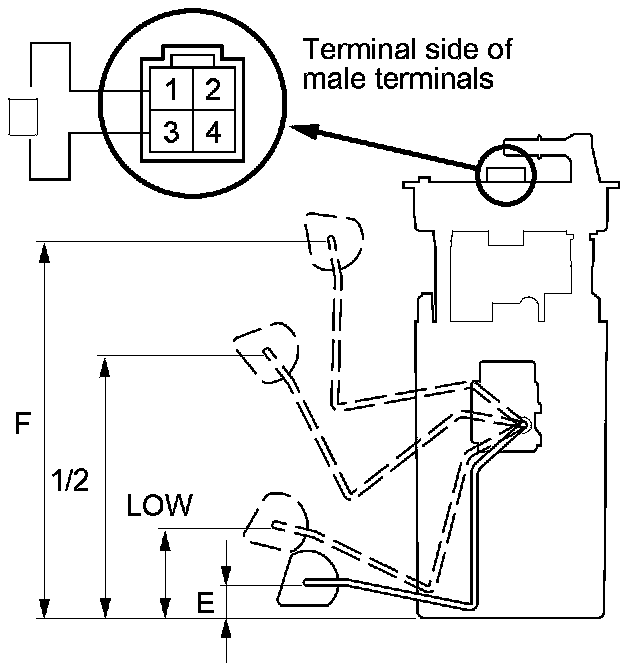 Terminal side of male terminals

1 2
3 4

F

1/2

LOW

E