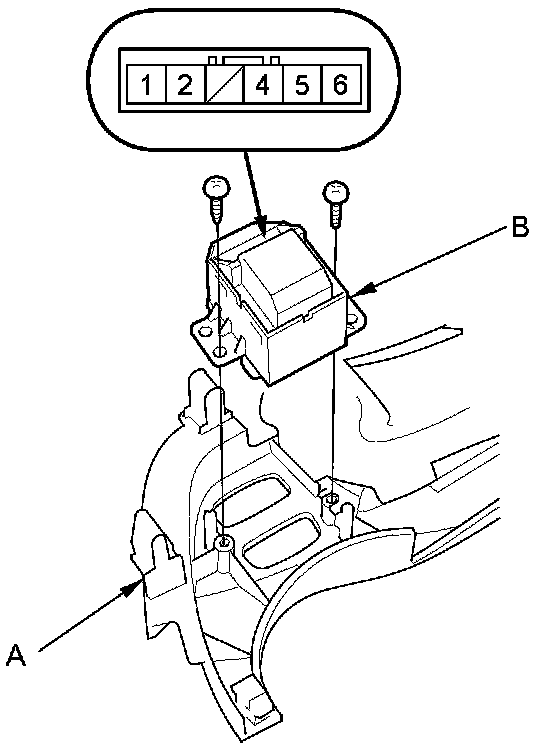 1 2 4 5 6

B

A