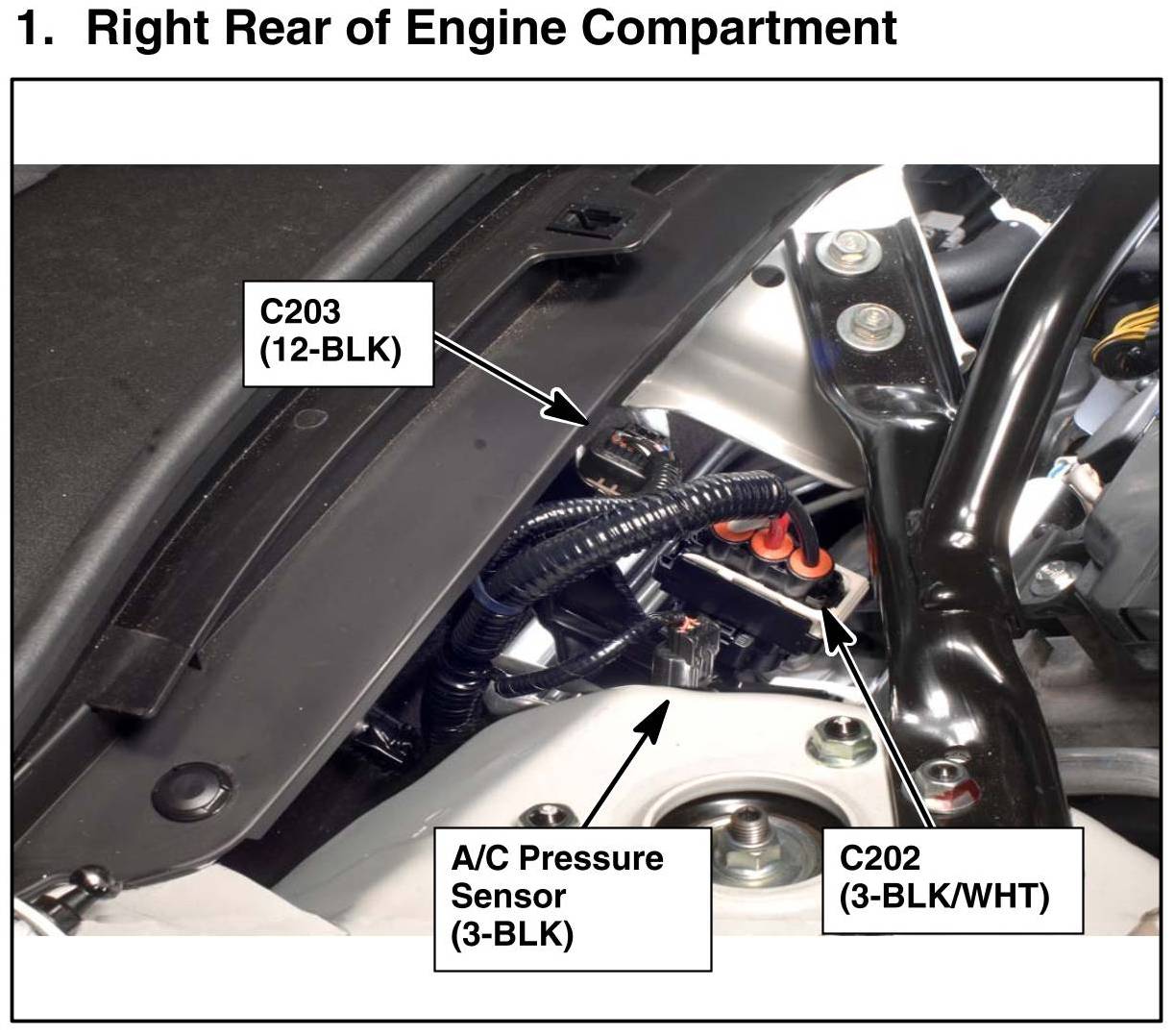 1. Right Rear of Engine Compartment

C203
(12-BLK)

A/C Pressure
Sensor
(3-BLK)

C202
(3-BLK/WHT)