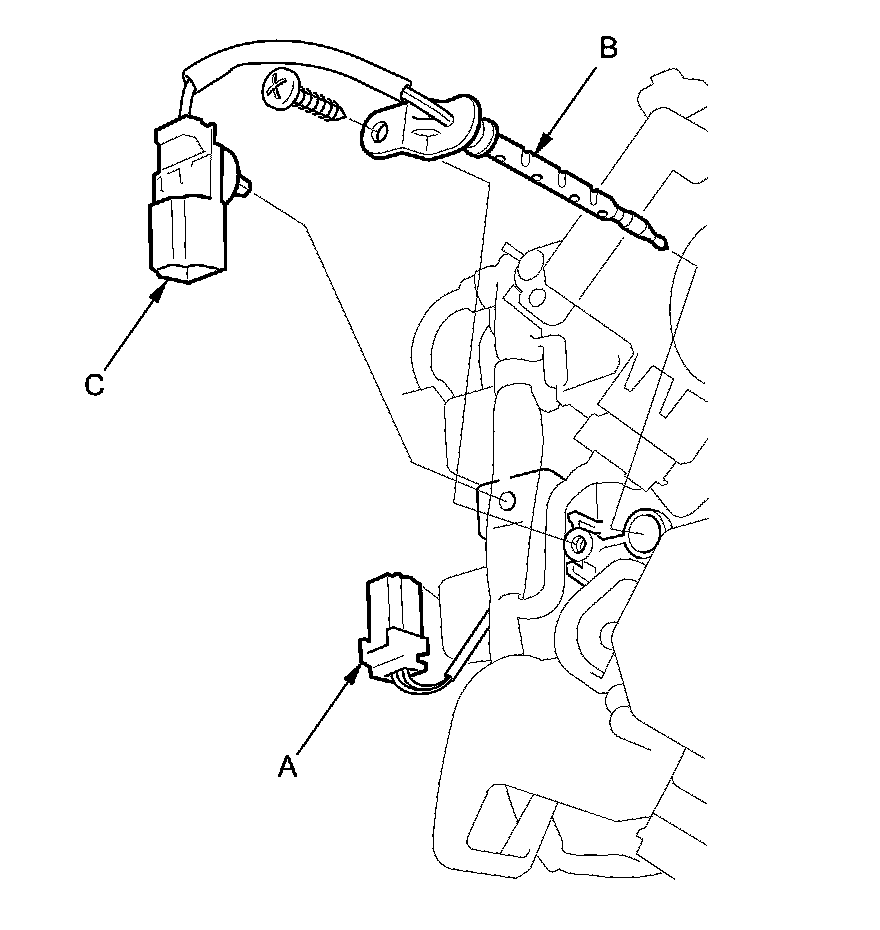 B
C
A