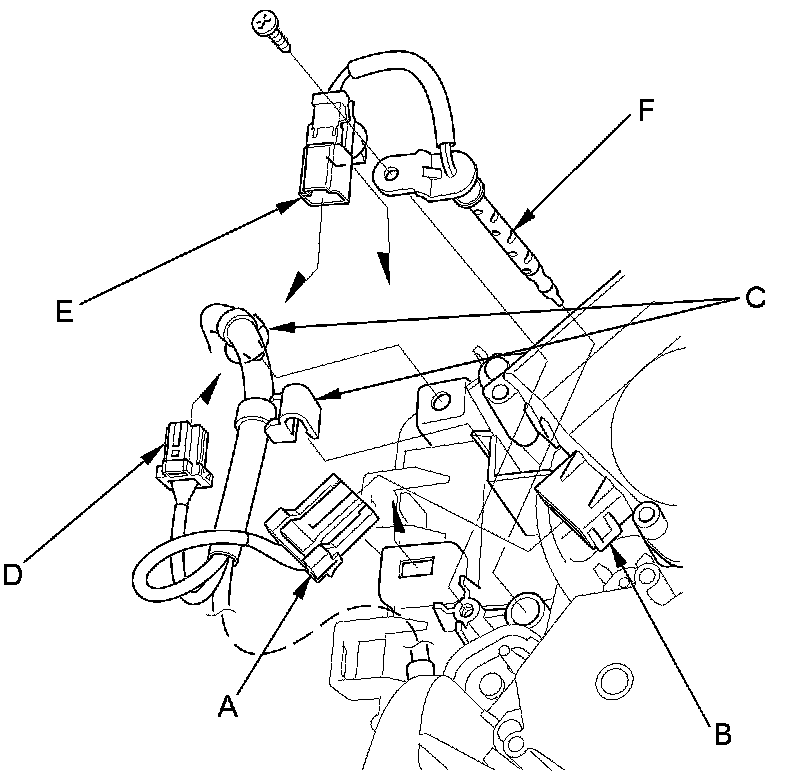 F
E
C
D
A
B