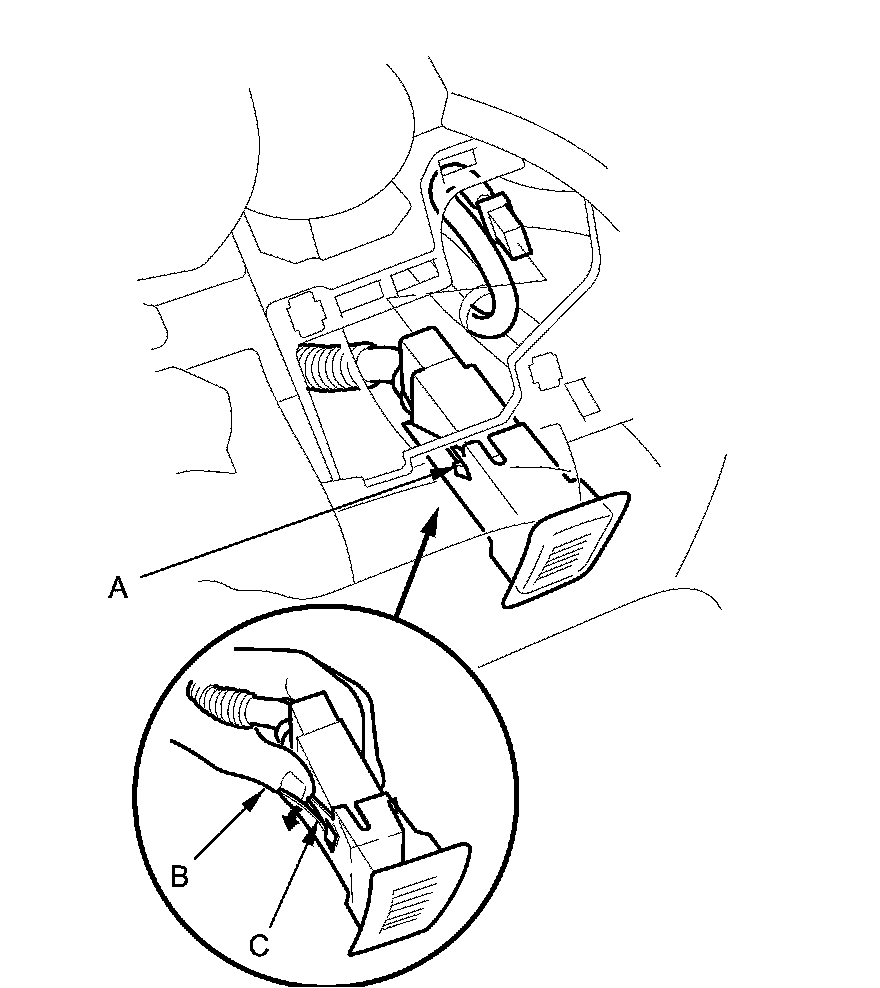 A

B

C