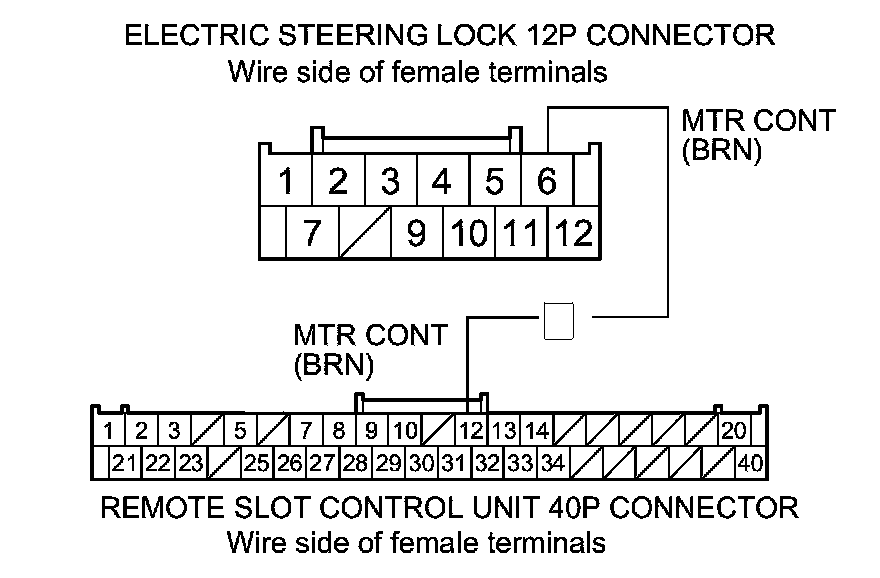 ELECTRIC STEERING LOCK 12P CONNECTOR
Wire side of female terminals

MTR CONT
(BRN)

1 2 3 4 5 6
7 9 10 11 12

MTR CONT
(BRN)

1 2 3 5 7 8 9 10 12 13 14 20
21 22 23 25 26 27 28 29 30 31 32 33 34 40

REMOTE SLOT CONTROL UNIT 40P CONNECTOR
Wire side of female terminals